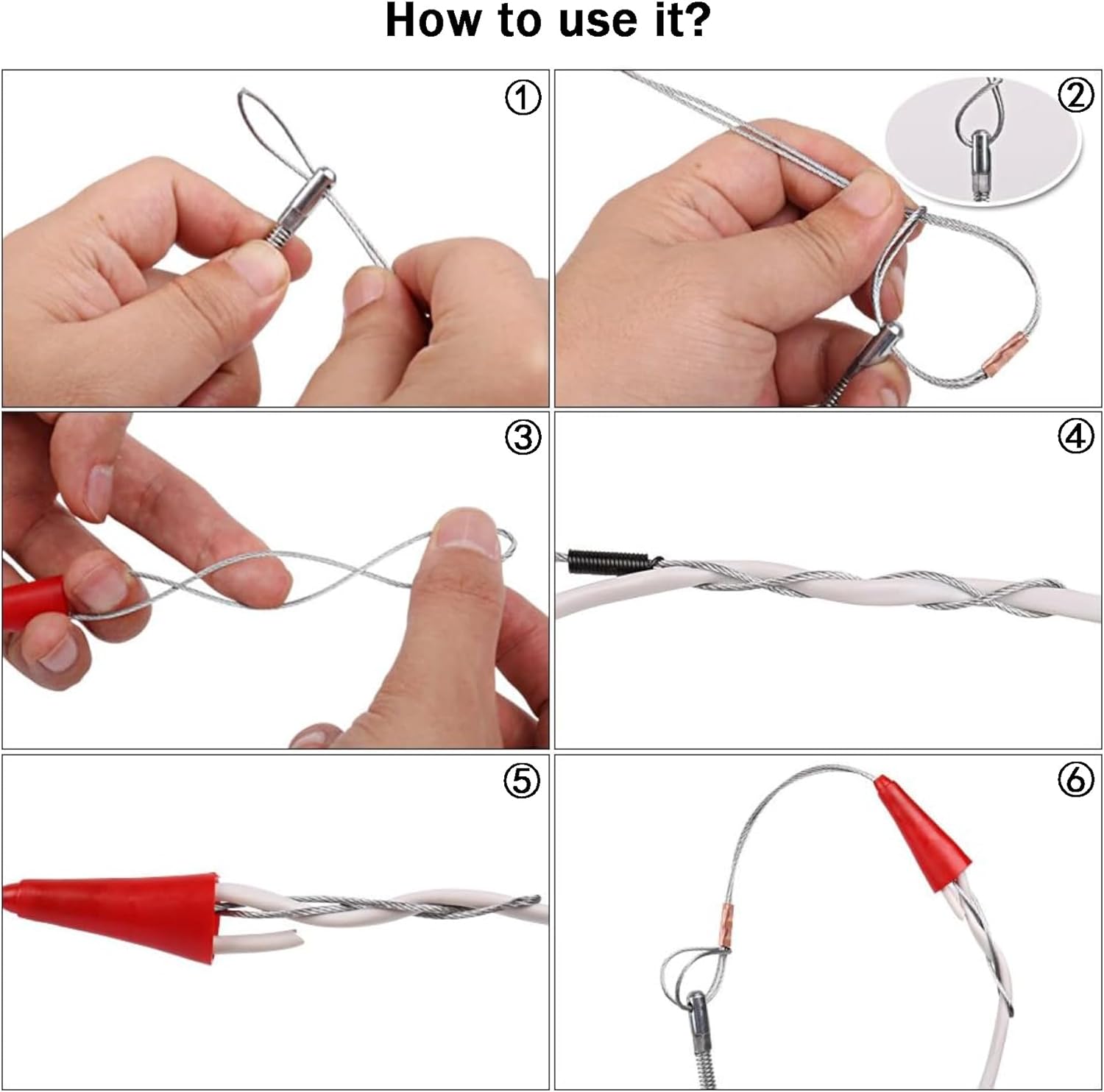 How to use it?

①

②

③

④

⑤

⑥