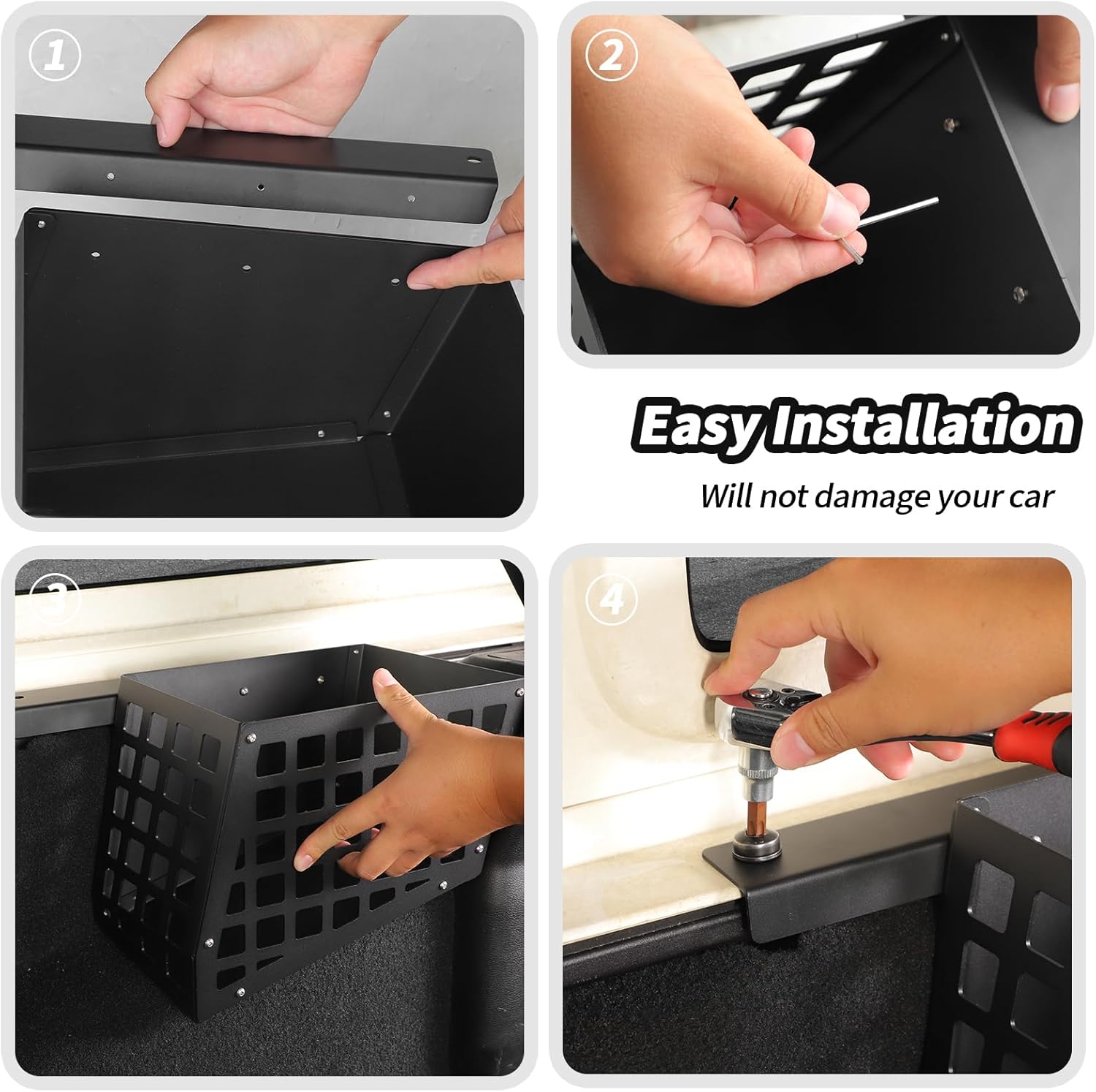 1

2

Easy Installation

Will not damage your car

3

4