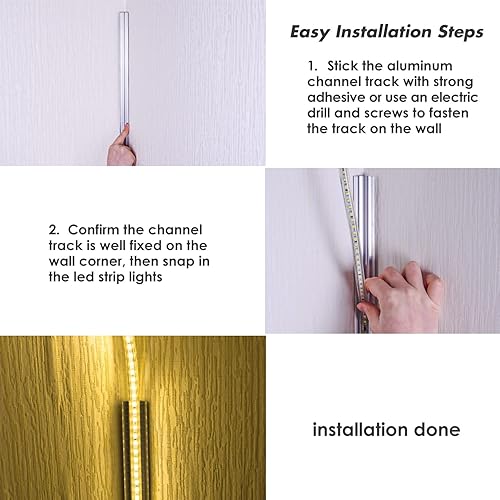 Easy Installation Steps

1. Stick the aluminum channel track with strong adhesive or use an electric drill and screws to fasten the track on the wall

2. Confirm the channel track is well fixed on the wall corner, then snap in the led strip lights

installation done