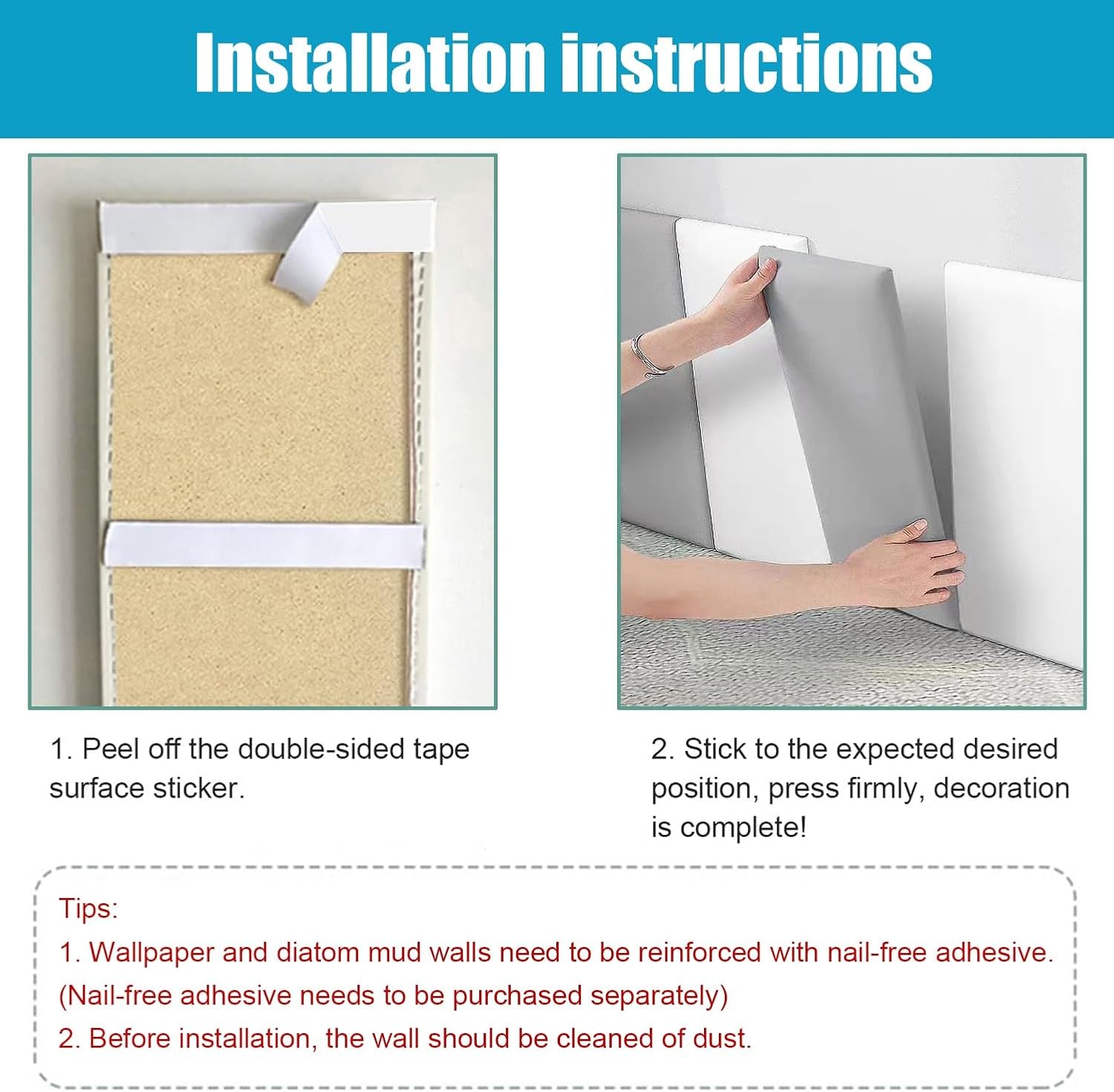 Installation instructions

1. Peel off the double-sided tape surface sticker.

2. Stick to the expected desired position, press firmly, decoration is complete!

Tips:
1. Wallpaper and diatom mud walls need to be reinforced with nail-free adhesive. (Nail-free adhesive needs to be purchased separately)
2. Before installation, the wall should be cleaned of dust.