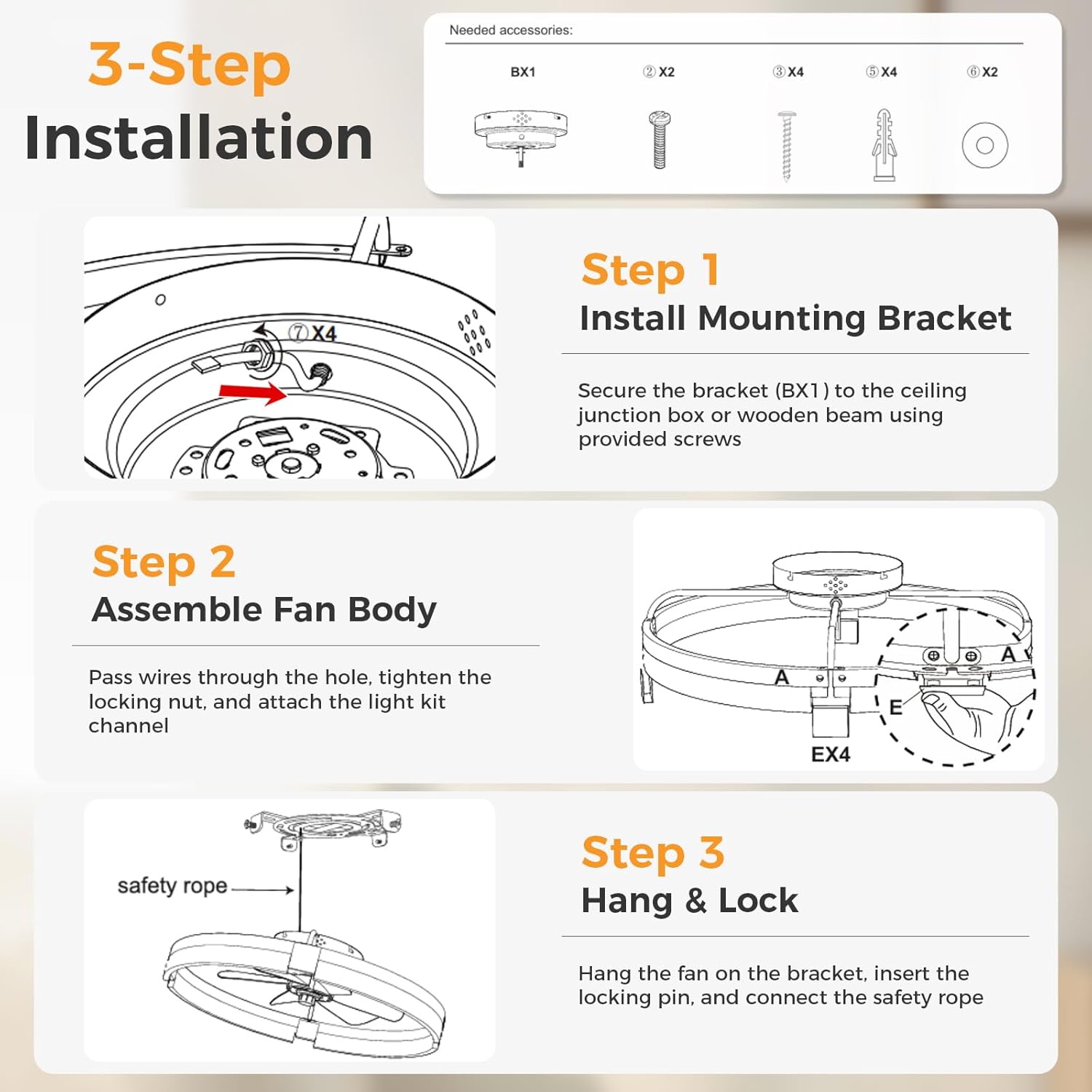 3-Step Installation

Needed accessories:

BX1
②X2
③X4
⑤X4
⑥X2

⑦X4

Step 1
Install Mounting Bracket

Secure the bracket (BX1) to the ceiling junction box or wooden beam using provided screws

Step 2
Assemble Fan Body

Pass wires through the hole, tighten the locking nut, and attach the light kit channel

A
A
E
EX4

safety rope

Step 3
Hang & Lock

Hang the fan on the bracket, insert the locking pin, and connect the safety rope