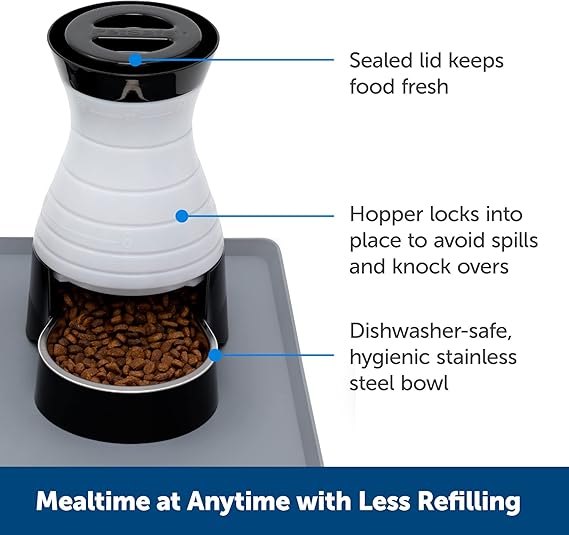 Sealed lid keeps food fresh

Hopper locks into place to avoid spills and knock overs

Dishwasher-safe, hygienic stainless steel bowl

Mealtime at Anytime with Less Refilling