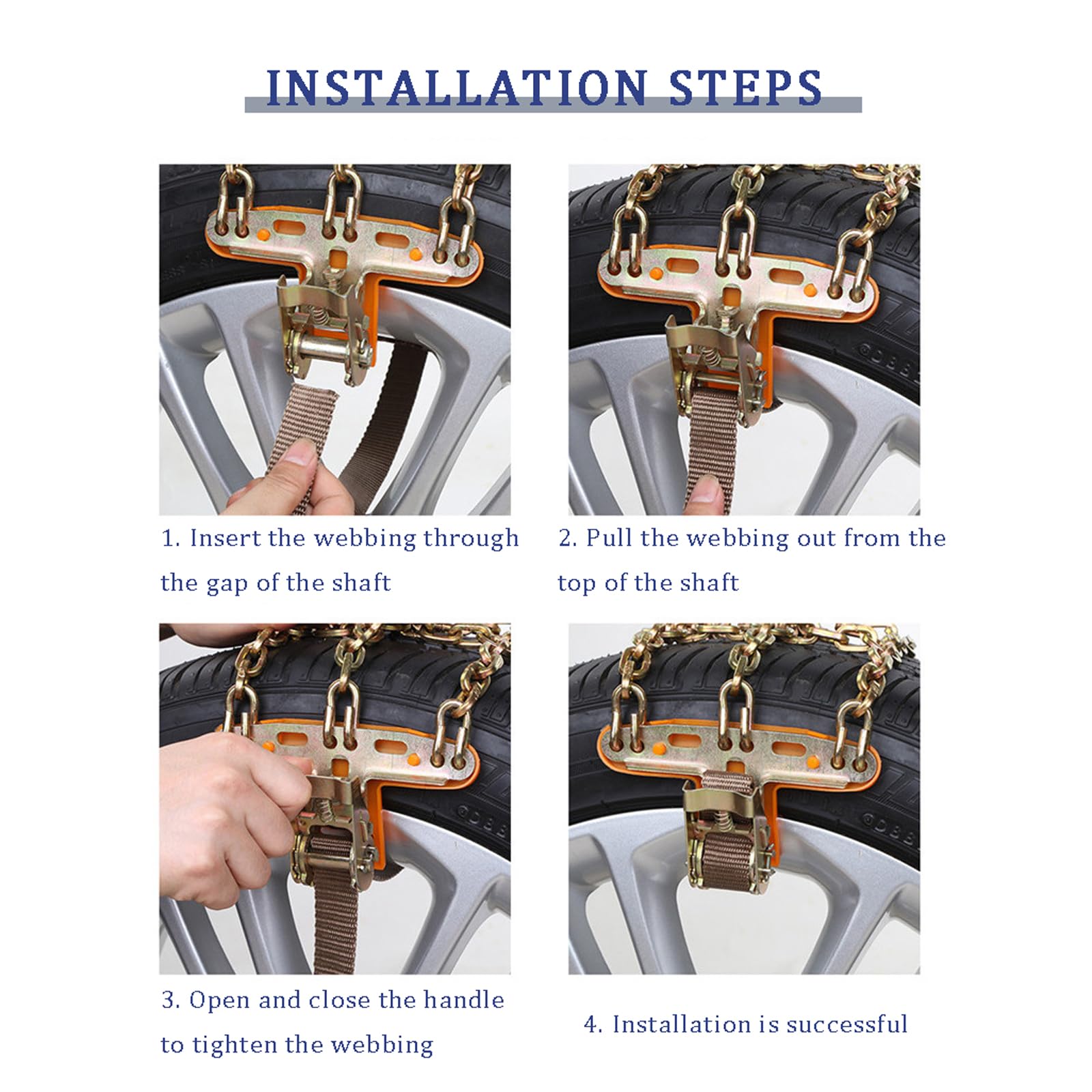 INSTALLATION STEPS

1. Insert the webbing through the gap of the shaft

2. Pull the webbing out from the top of the shaft

3. Open and close the handle to tighten the webbing

4. Installation is successful