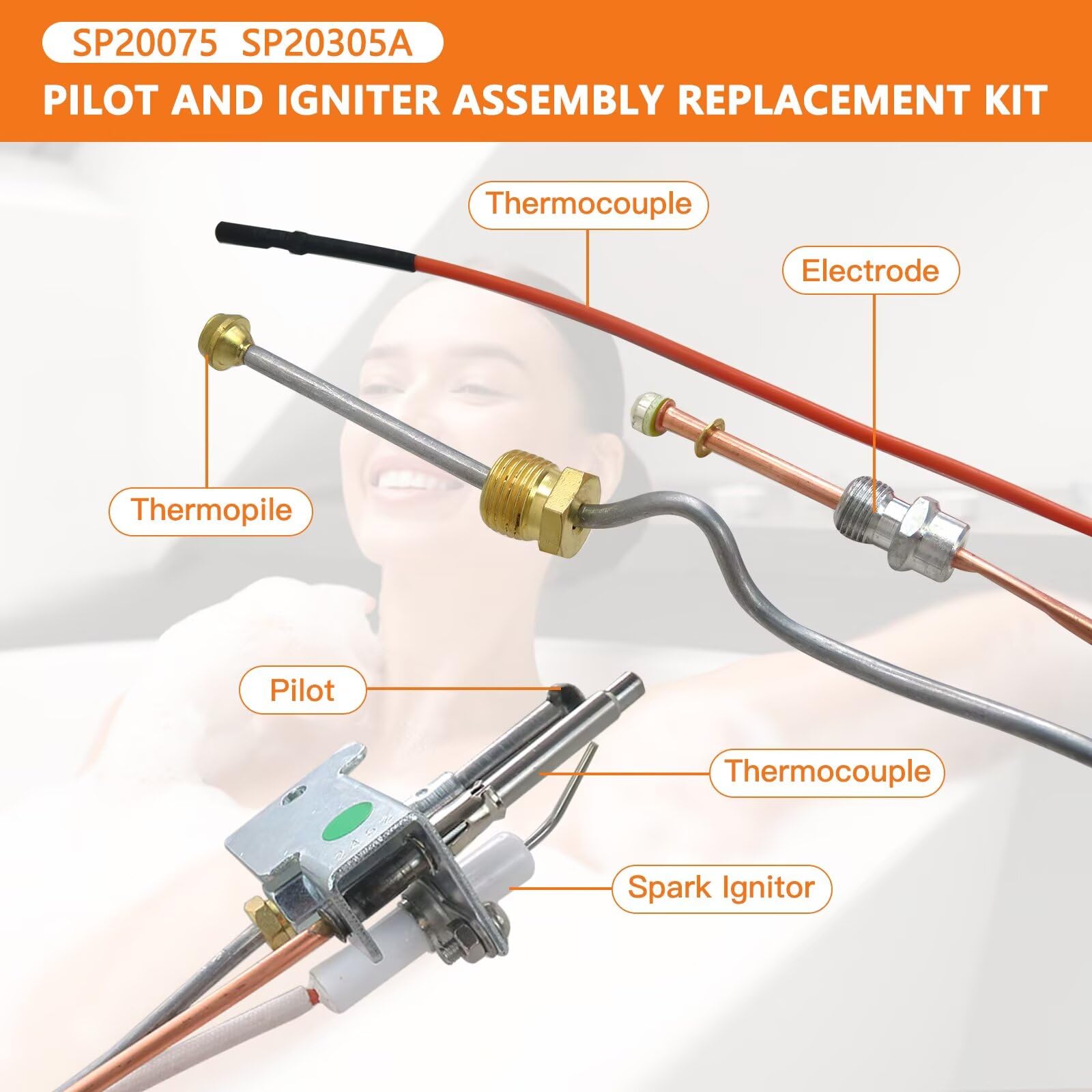 SP20075 SP20305A

PILOT AND IGNITER ASSEMBLY REPLACEMENT KIT

Thermocouple

Electrode

Thermopile

Pilot

Thermocouple

Spark Ignitor