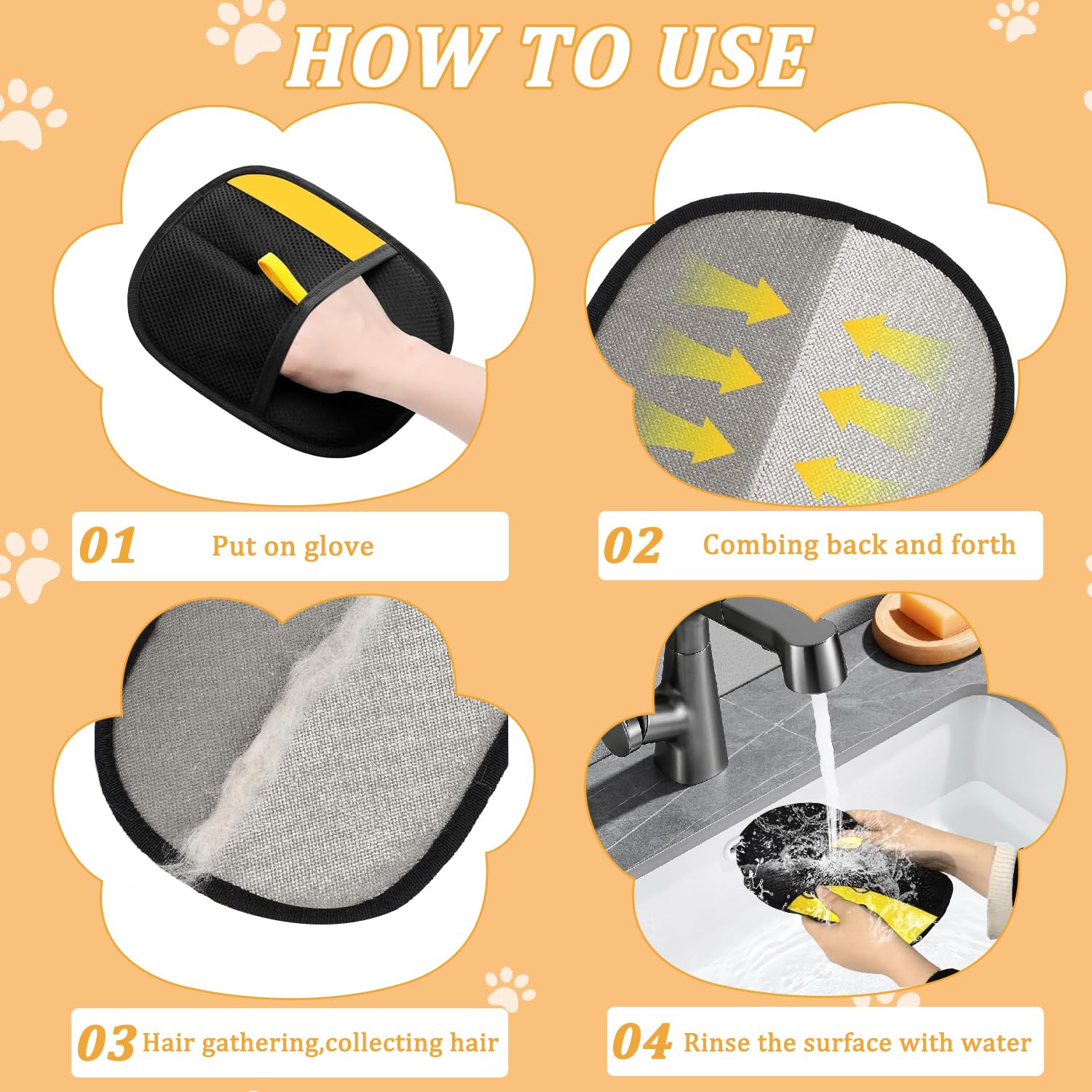 HOW TO USE

01 Put on glove

02 Combing back and forth

03 Hair gathering,collecting hair

04 Rinse the surface with water