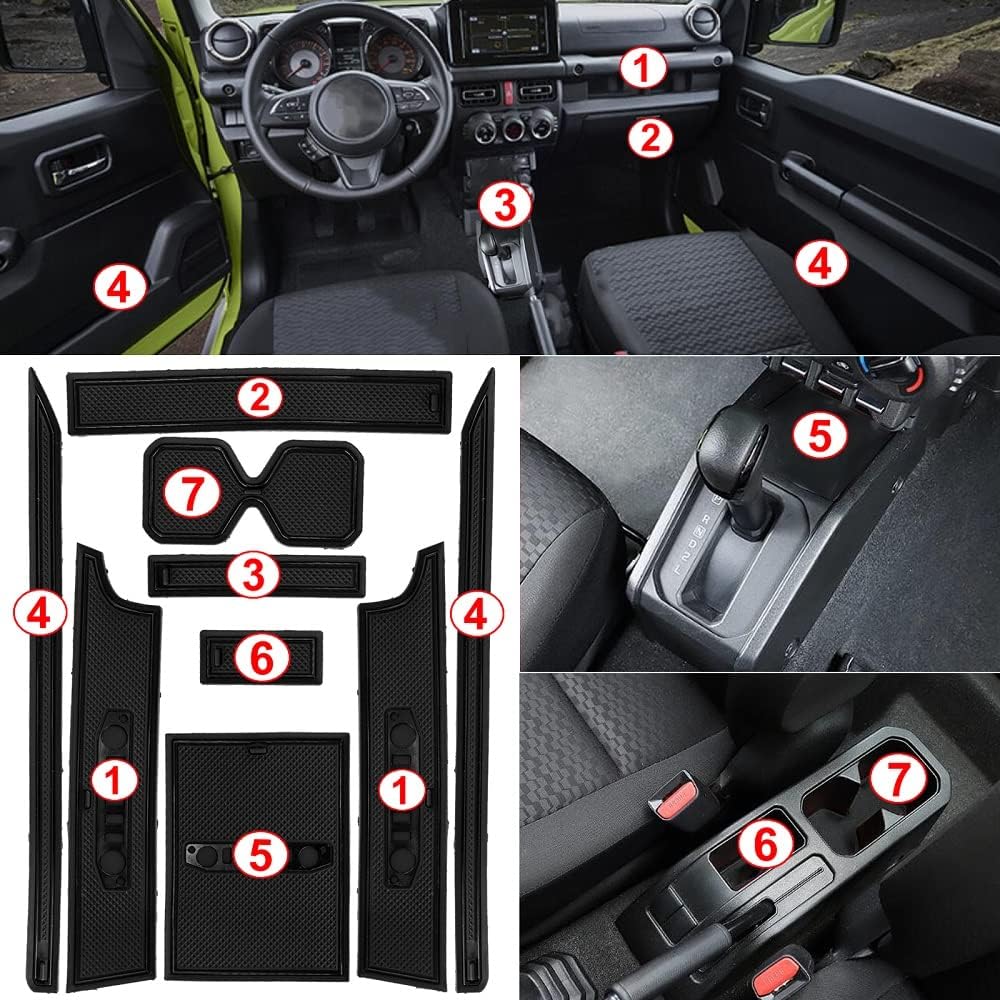 1
2
3
4
4
2
7
3
4
4
6
1
1
5
5
7
6