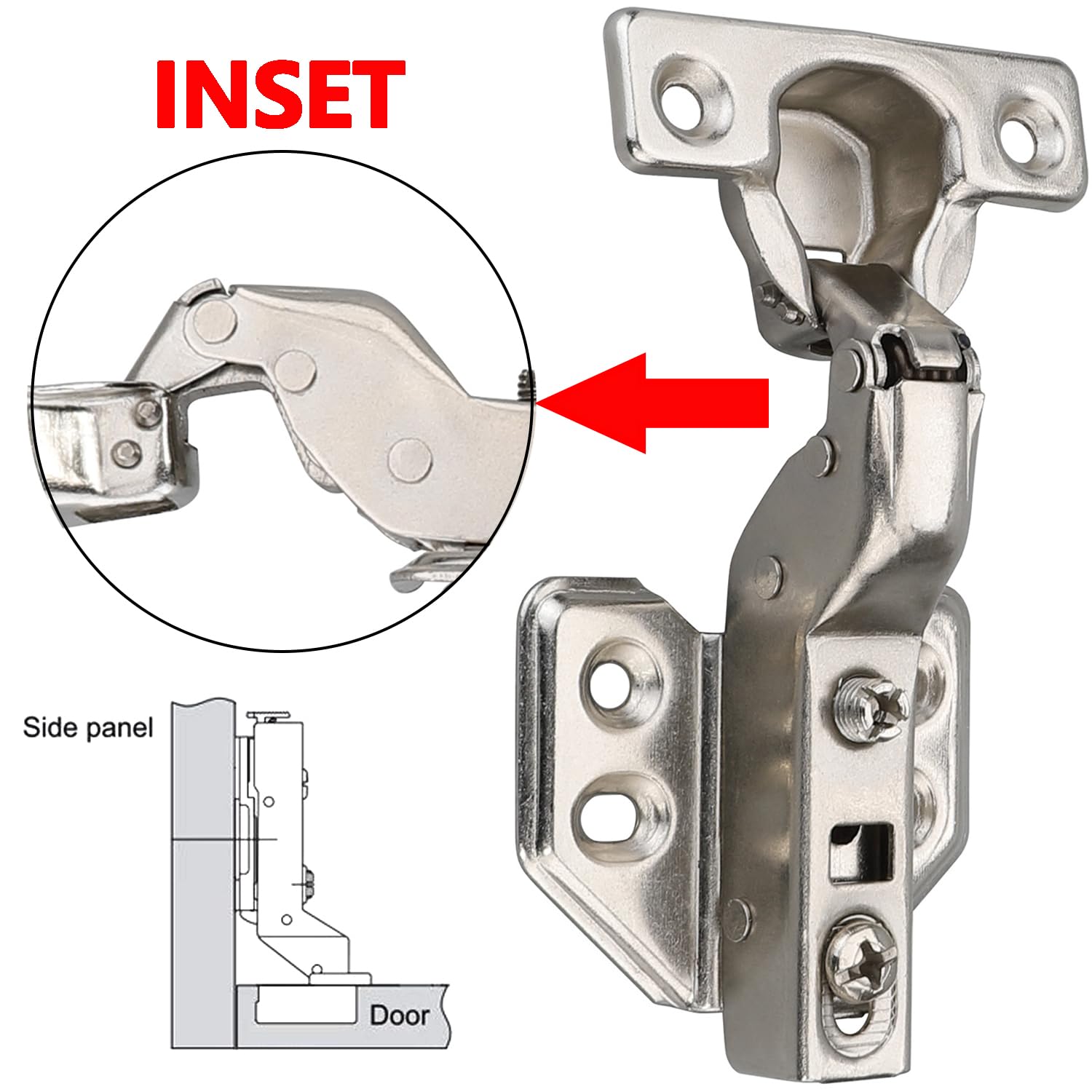 INSET

Side panel

Door