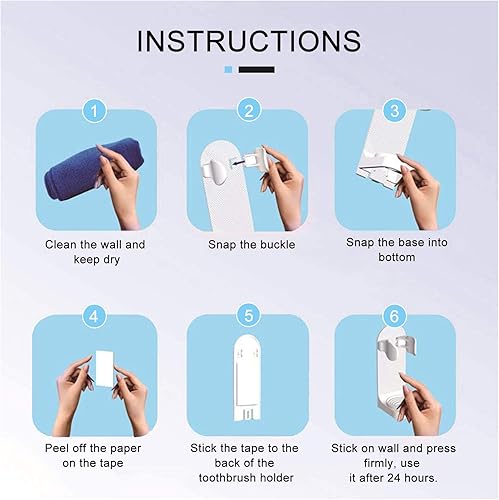 INSTRUCTIONS

1
Clean the wall and keep dry

2
Snap the buckle

3
Snap the base into bottom

4
Peel off the paper on the tape

5
Stick the tape to the back of the toothbrush holder

6
Stick on wall and press firmly, use it after 24 hours.