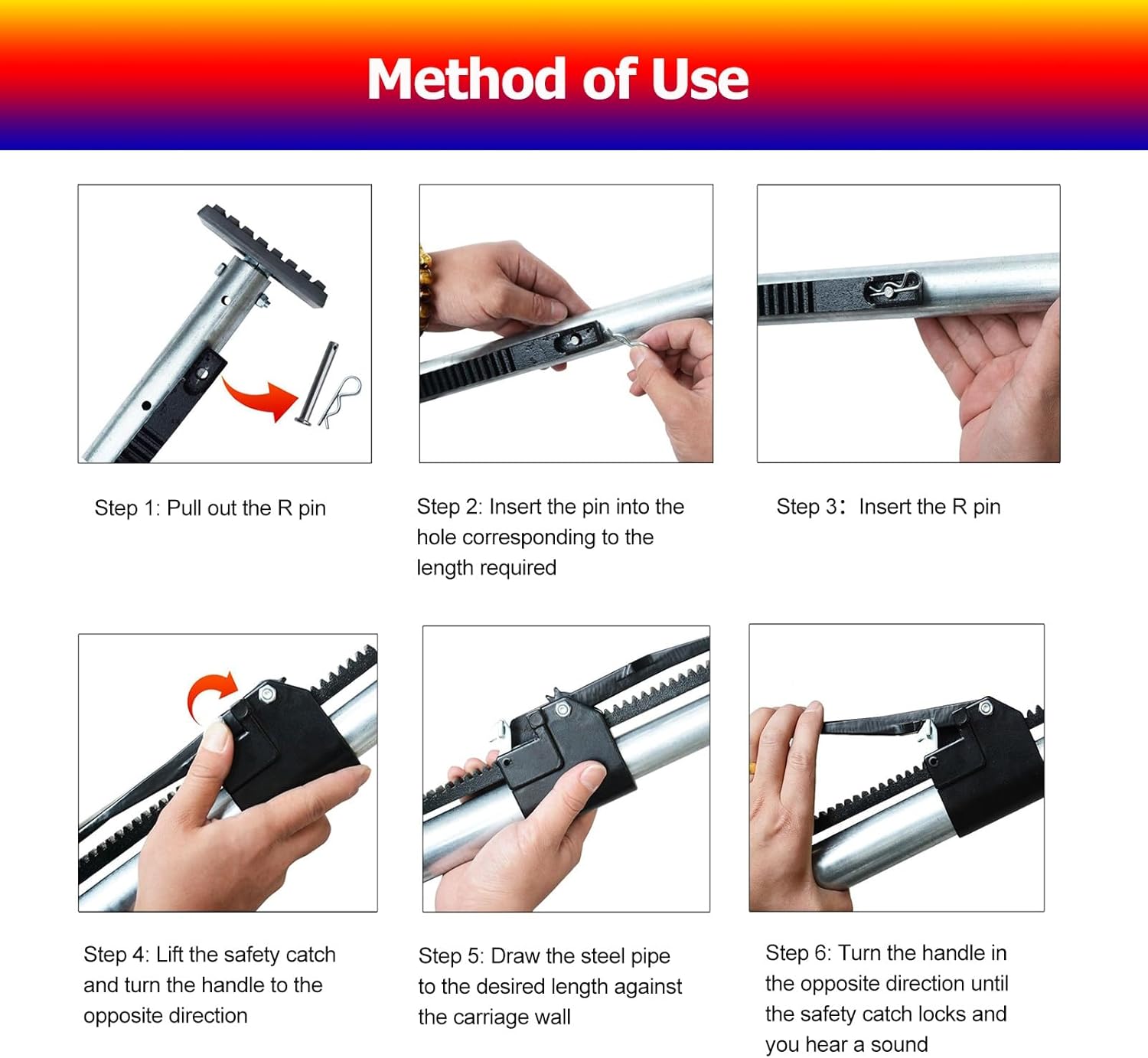 Method of Use

Step 1: Pull out the R pin

Step 2: Insert the pin into the hole corresponding to the length required

Step 3： Insert the R pin

Step 4: Lift the safety catch and turn the handle to the opposite direction

Step 5: Draw the steel pipe to the desired length against the carriage wall

Step 6: Turn the handle in the opposite direction until the safety catch locks and you hear a sound