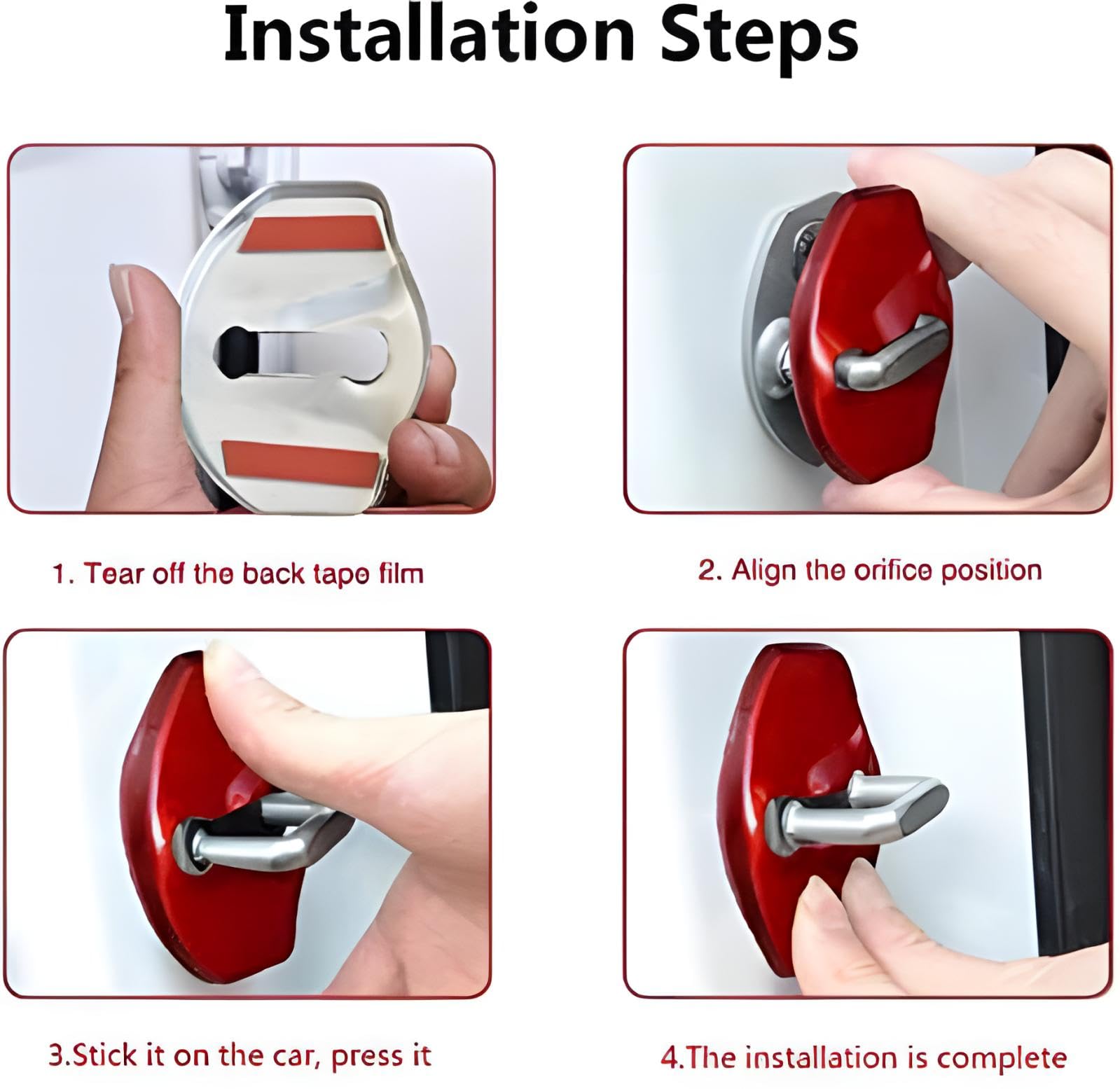 Installation Steps

1. Tear off the back tape film

2. Align the orifice position

3.Stick it on the car, press it

4.The installation is complete