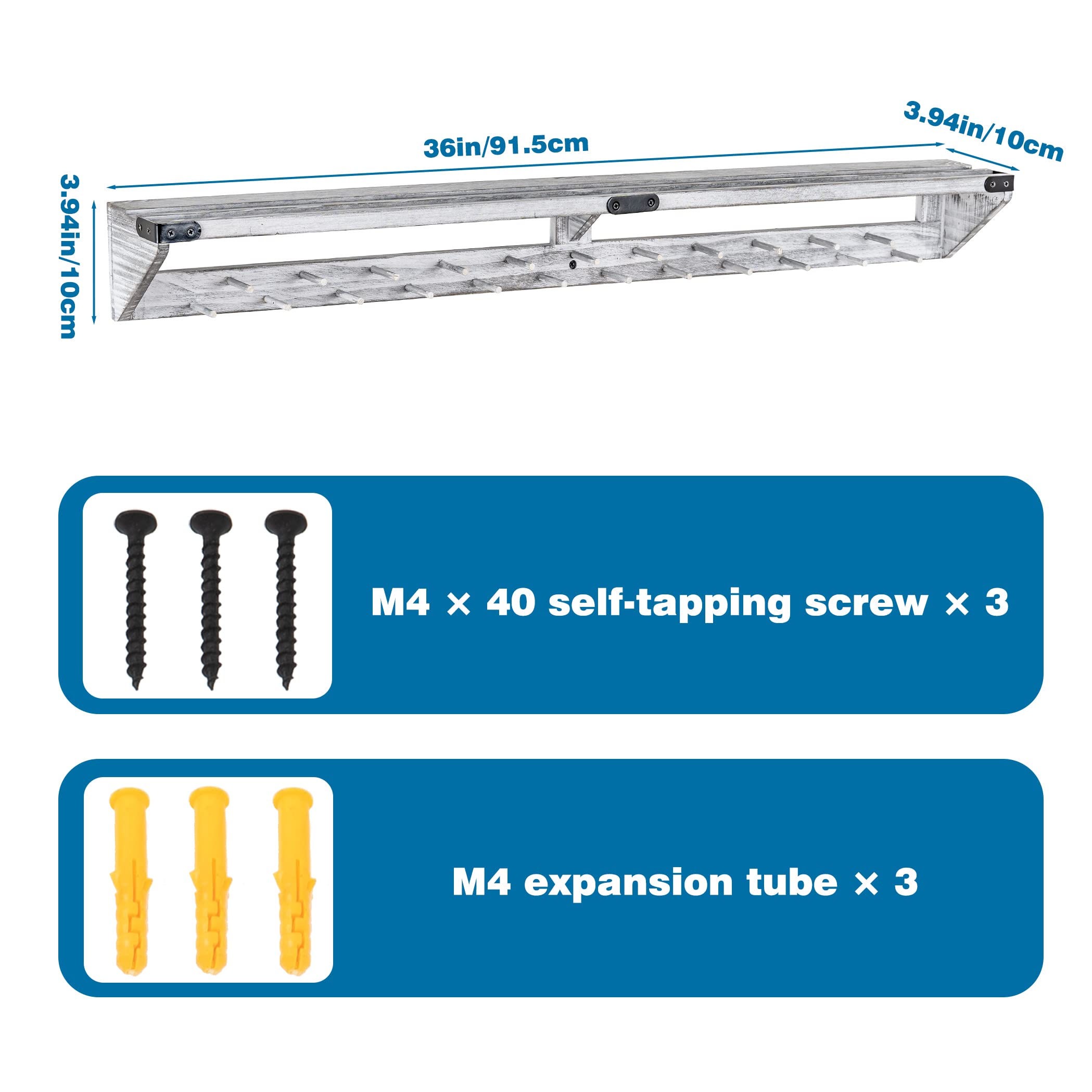 3.94in/10cm

36in/91.5cm

3.94in/10cm

M4 × 40 self-tapping screw × 3

M4 expansion tube × 3