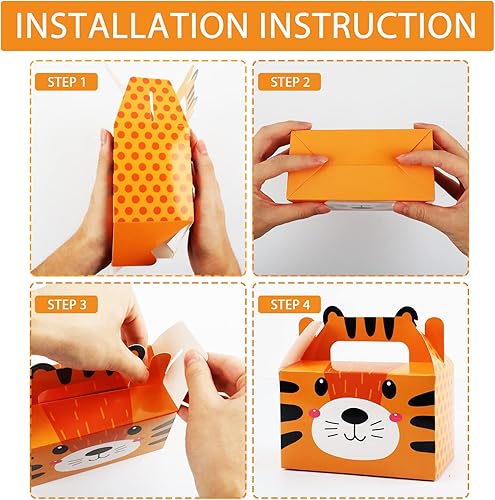 INSTALLATION INSTRUCTION

STEP 1

STEP 2

STEP 3

STEP 4