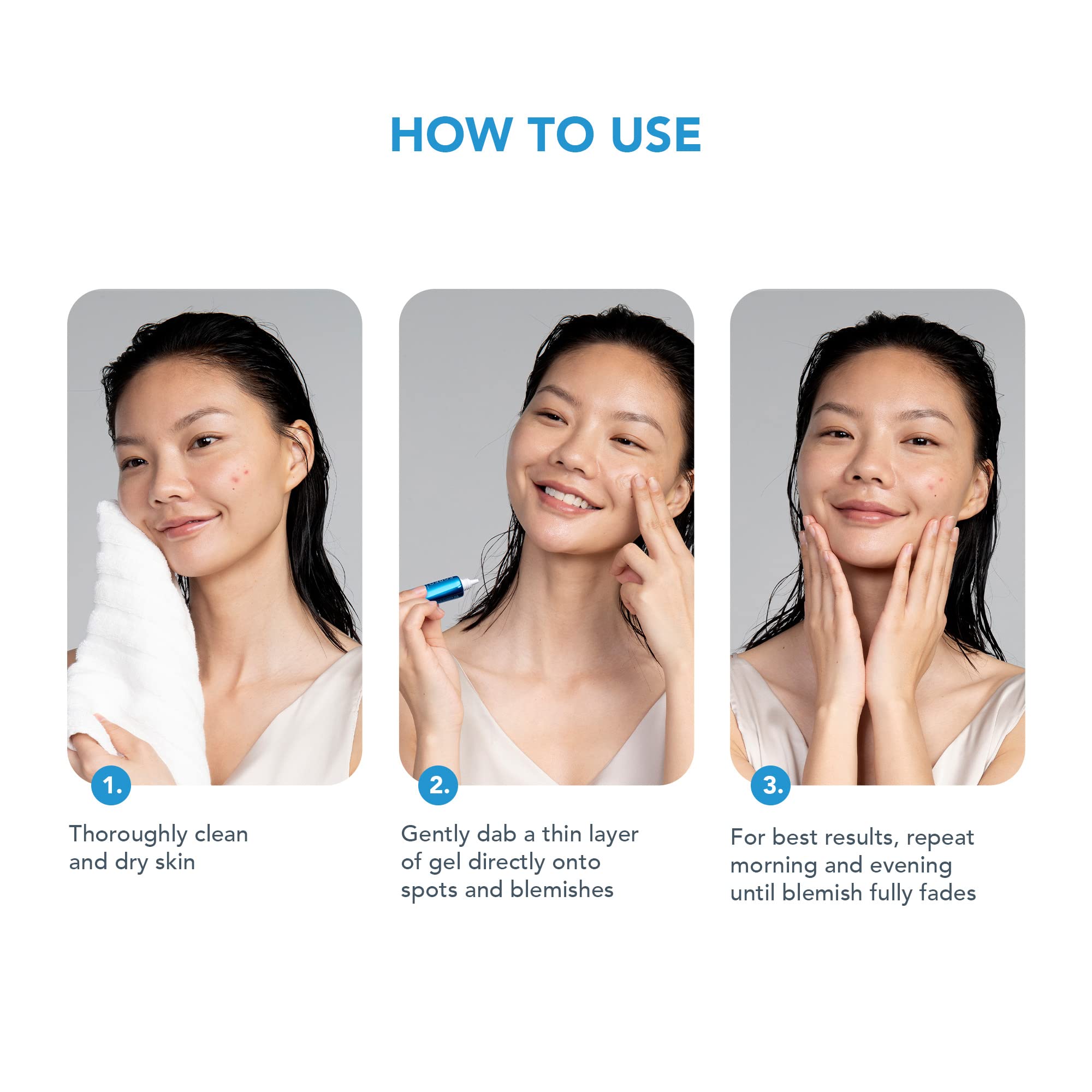 HOW TO USE

1.

Thoroughly clean and dry skin

2.

Gently dab a thin layer of gel directly onto spots and blemishes

3.

For best results, repeat morning and evening until blemish fully fades