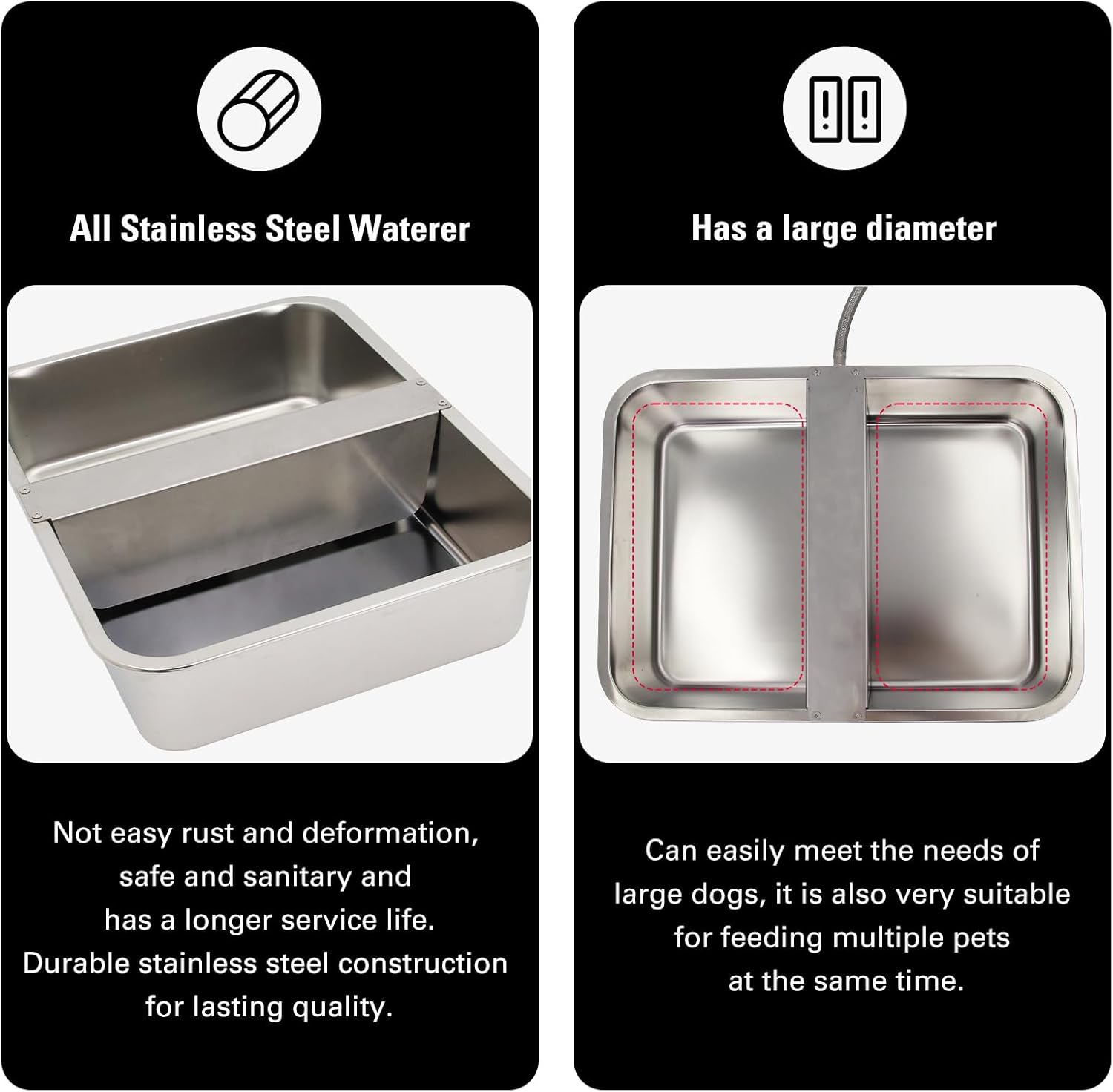 All Stainless Steel Waterer

Not easy rust and deformation, safe and sanitary and has a longer service life. Durable stainless steel construction for lasting quality.

Has a large diameter

Can easily meet the needs of large dogs, it is also very suitable for feeding multiple pets at the same time.