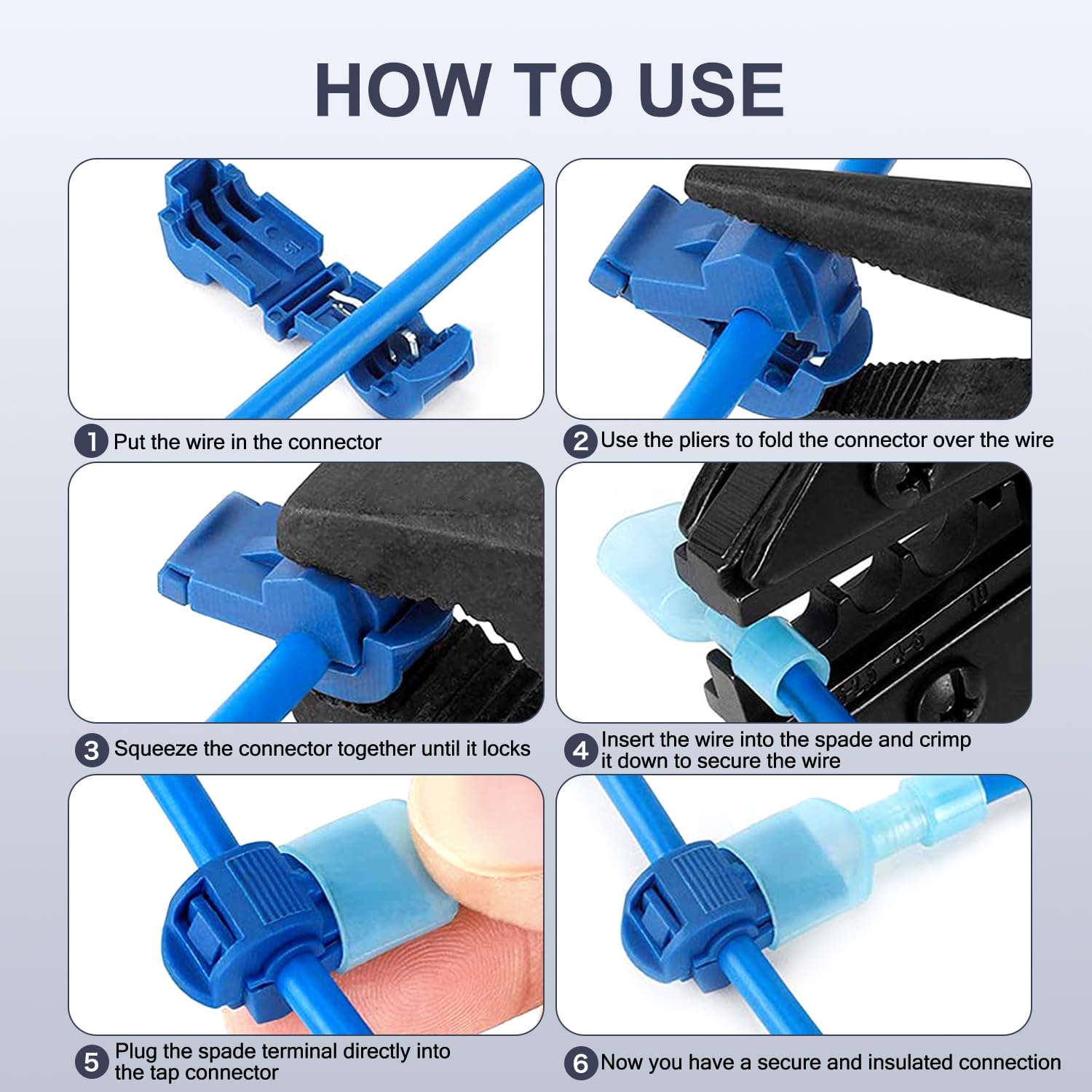 HOW TO USE

1 Put the wire in the connector

2 Use the pliers to fold the connector over the wire

3 Squeeze the connector together until it locks

4 Insert the wire into the spade and crimp it down to secure the wire

5 Plug the spade terminal directly into the tap connector

6 Now you have a secure and insulated connection