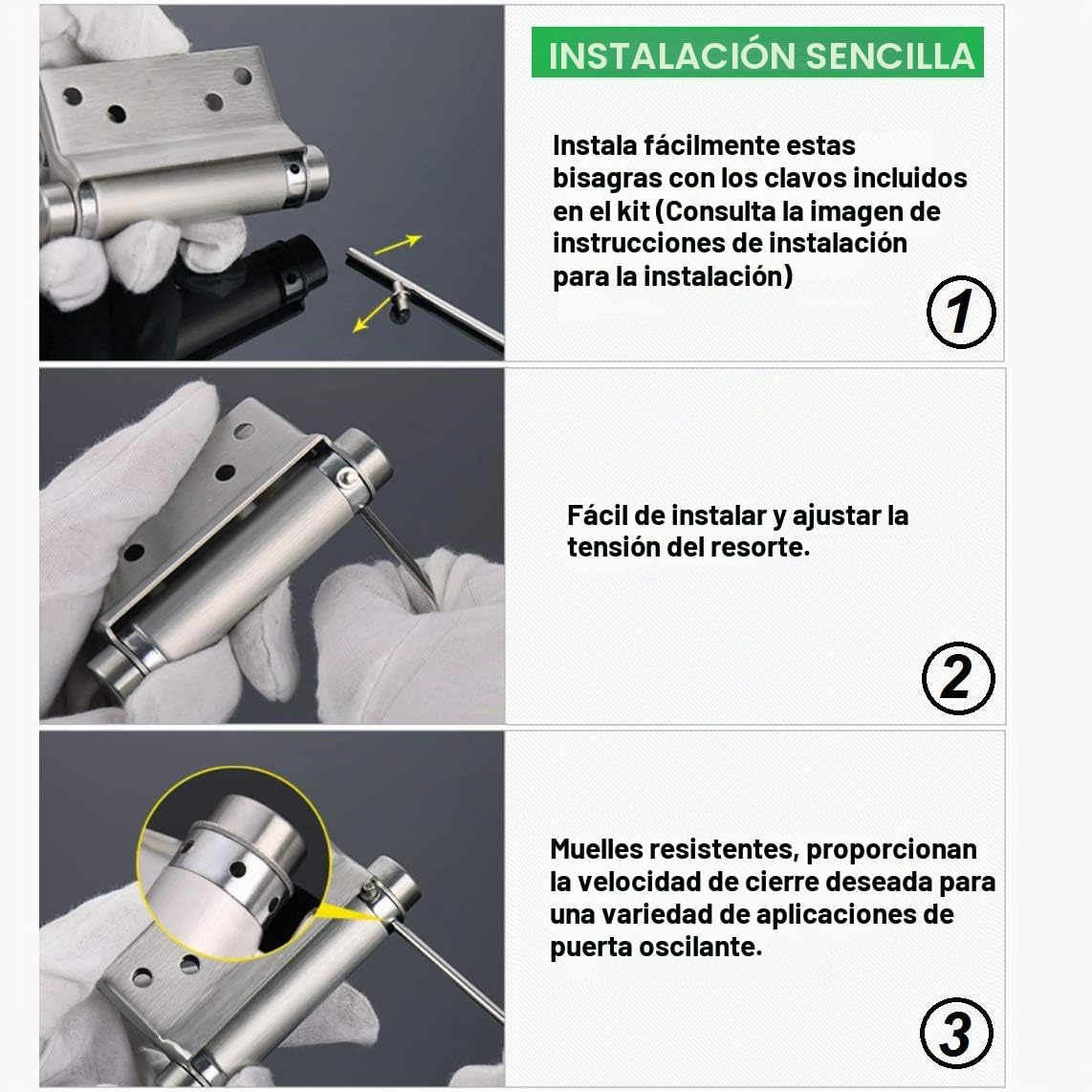 INSTALACIÓN SENCILLA

Instala fácilmente estas bisagras con los clavos incluidos en el kit (Consulta la imagen de instrucciones de instalación para la instalación)

1

Fácil de instalar y ajustar la tensión del resorte.

2

Muelles resistentes, proporcionan la velocidad de cierre deseada para una variedad de aplicaciones de puerta oscilante.

3