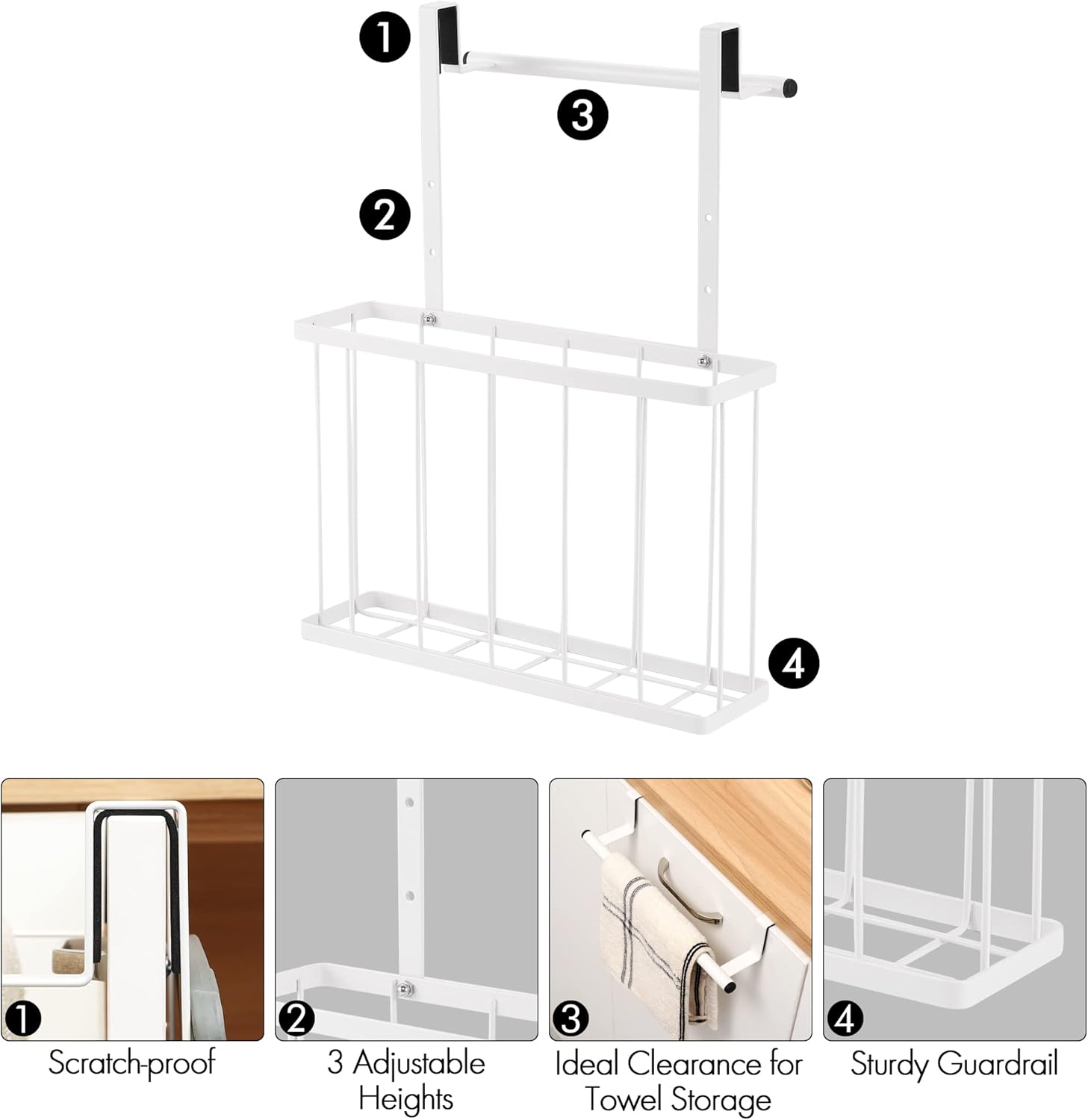 1
3
2
4

1
Scratch-proof

2
3 Adjustable Heights

3
Ideal Clearance for Towel Storage

4
Sturdy Guardrail