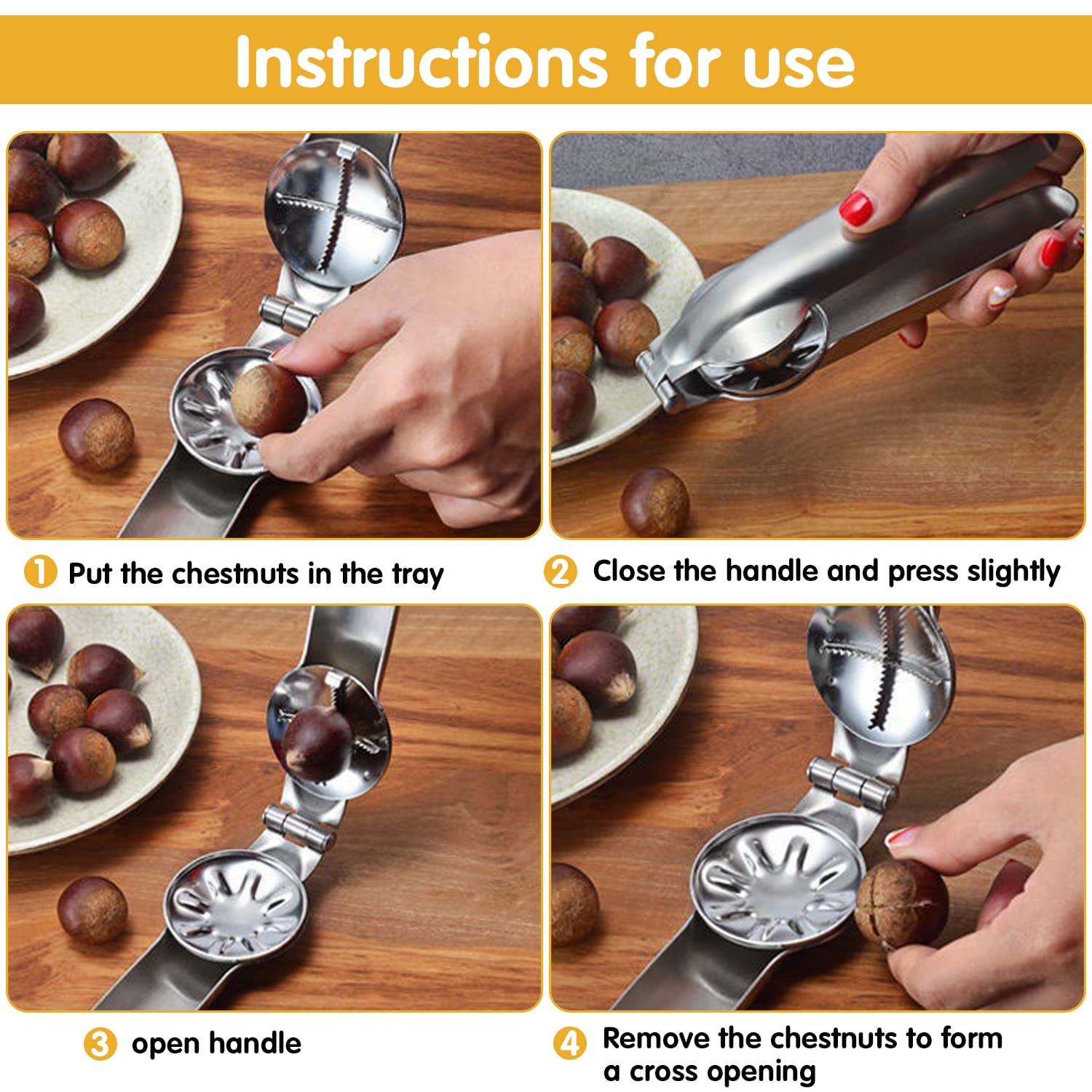 Instructions for use

1 Put the chestnuts in the tray

2 Close the handle and press slightly

3 open handle

4 Remove the chestnuts to form a cross opening