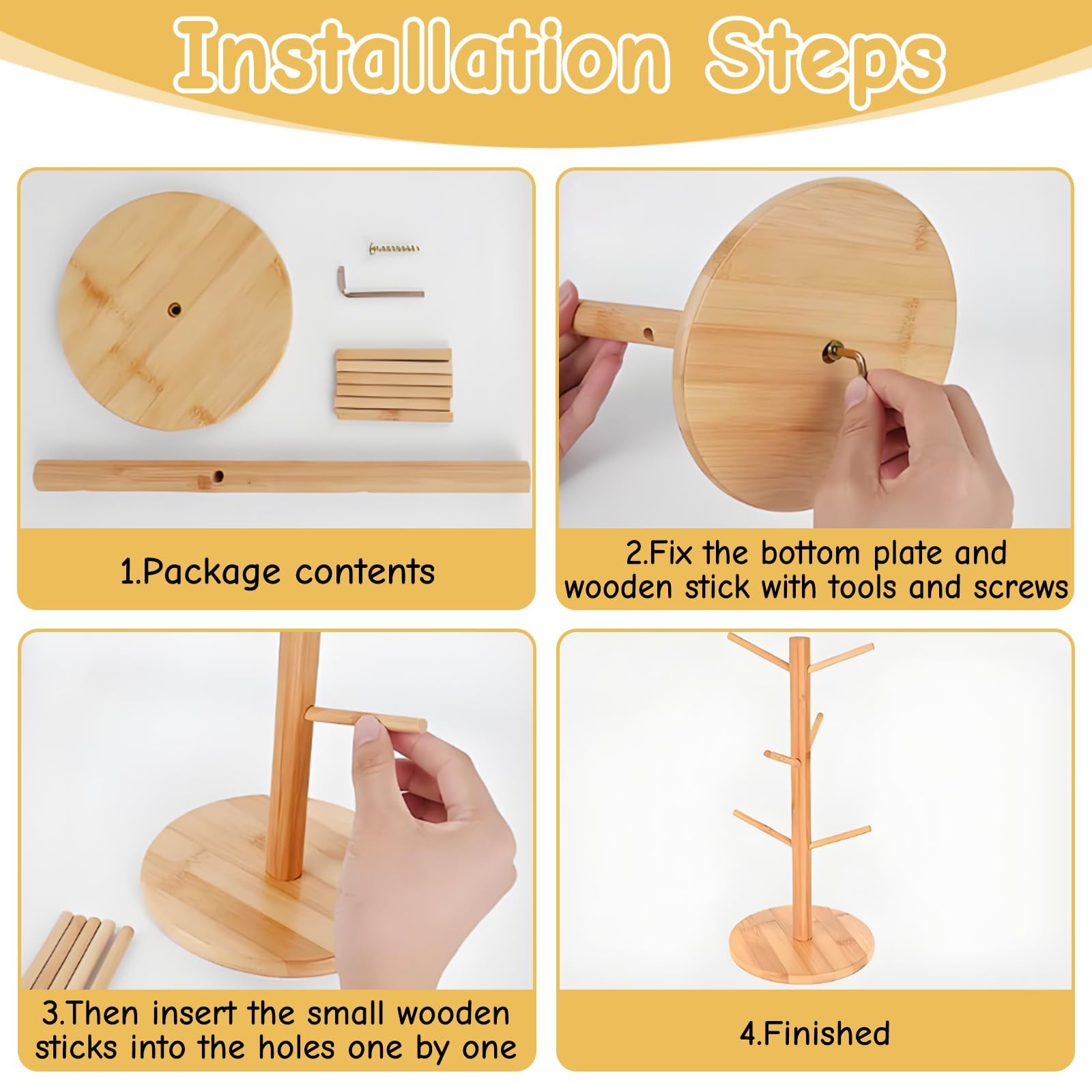 Installation Steps

1.Package contents

2.Fix the bottom plate and wooden stick with tools and screws

3.Then insert the small wooden sticks into the holes one by one

4.Finished