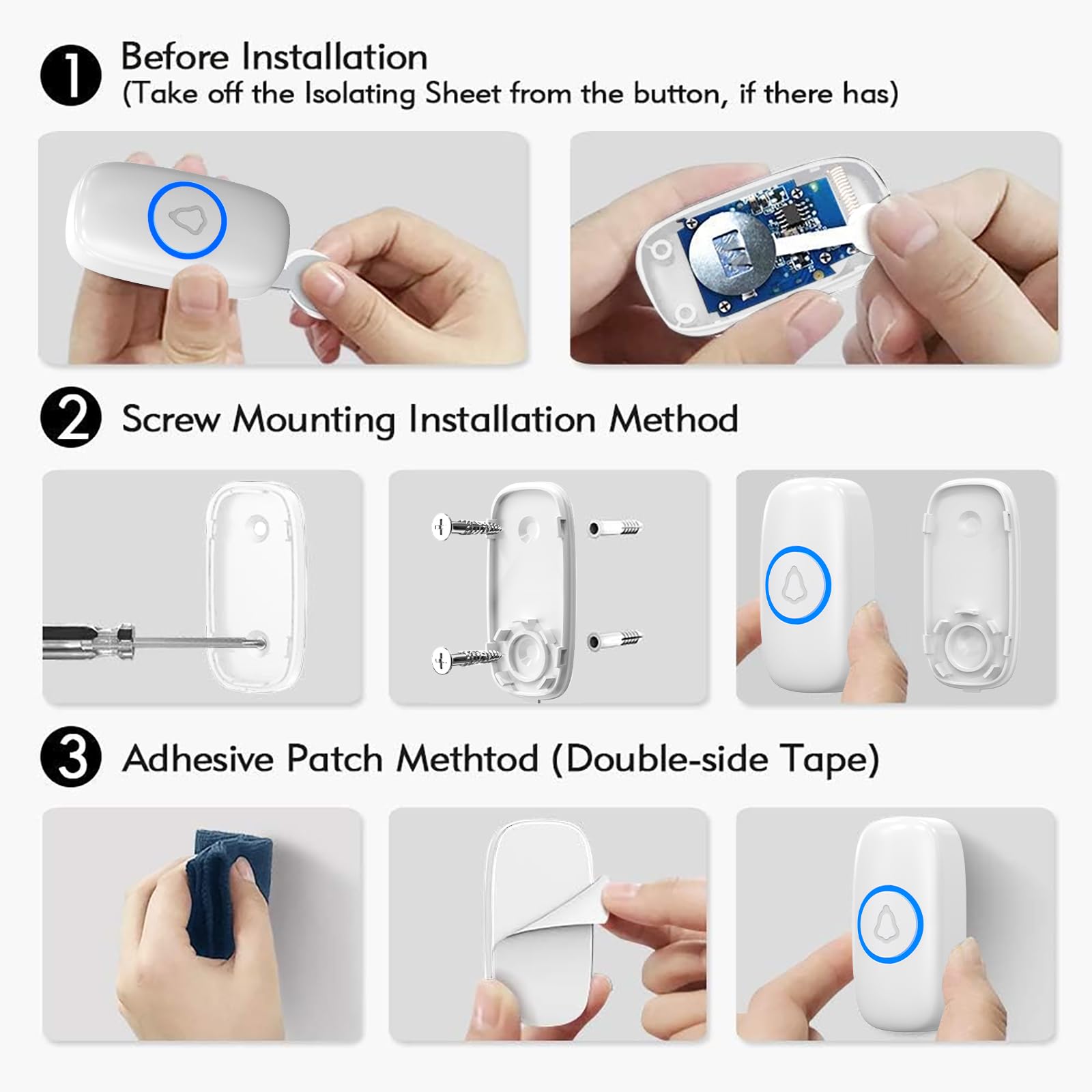 1 Before Installation
(Take off the Isolating Sheet from the button, if there has)

2 Screw Mounting Installation Method

3 Adhesive Patch Methtod (Double-side Tape)