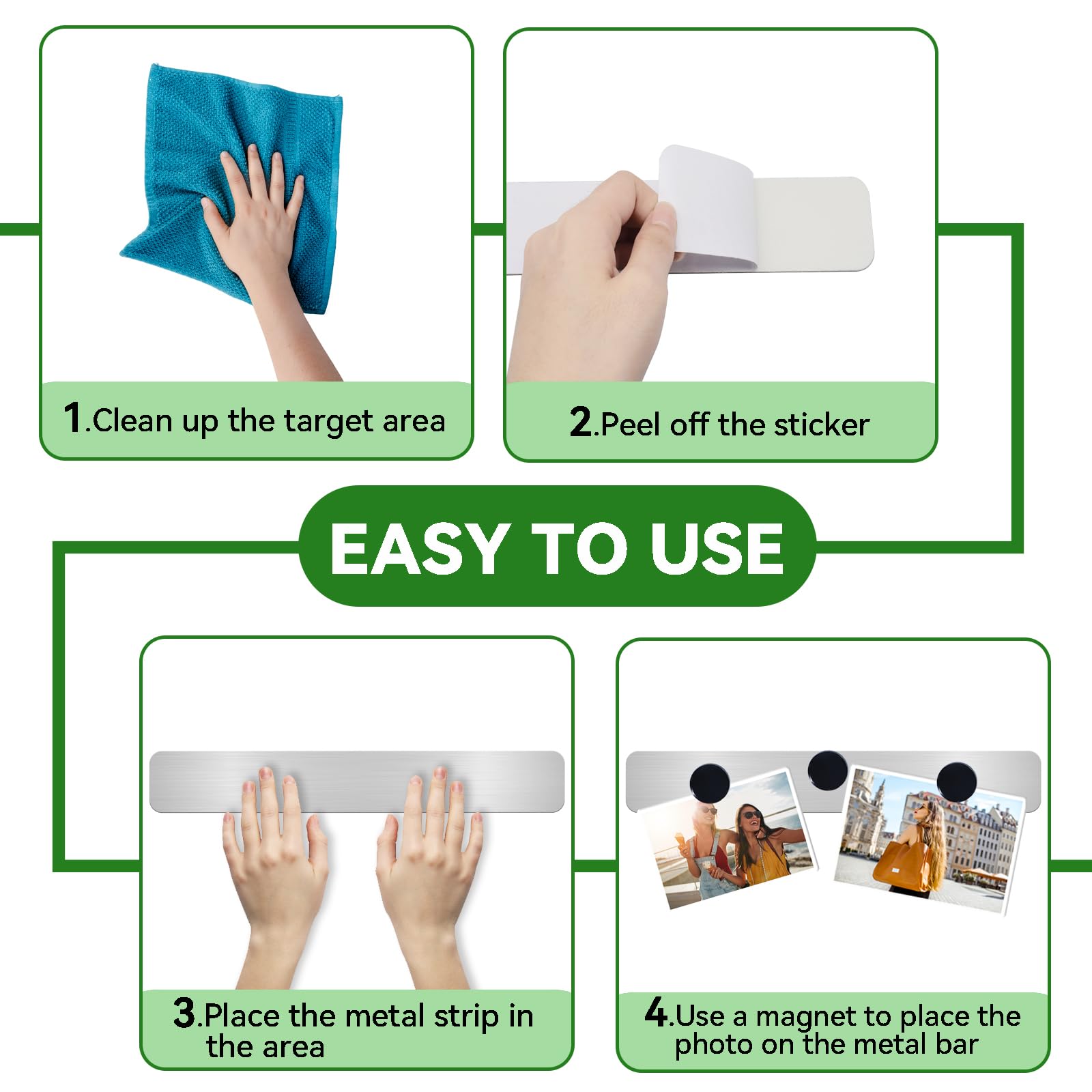 1.Clean up the target area

2.Peel off the sticker

EASY TO USE

3.Place the metal strip in the area

4.Use a magnet to place the photo on the metal bar