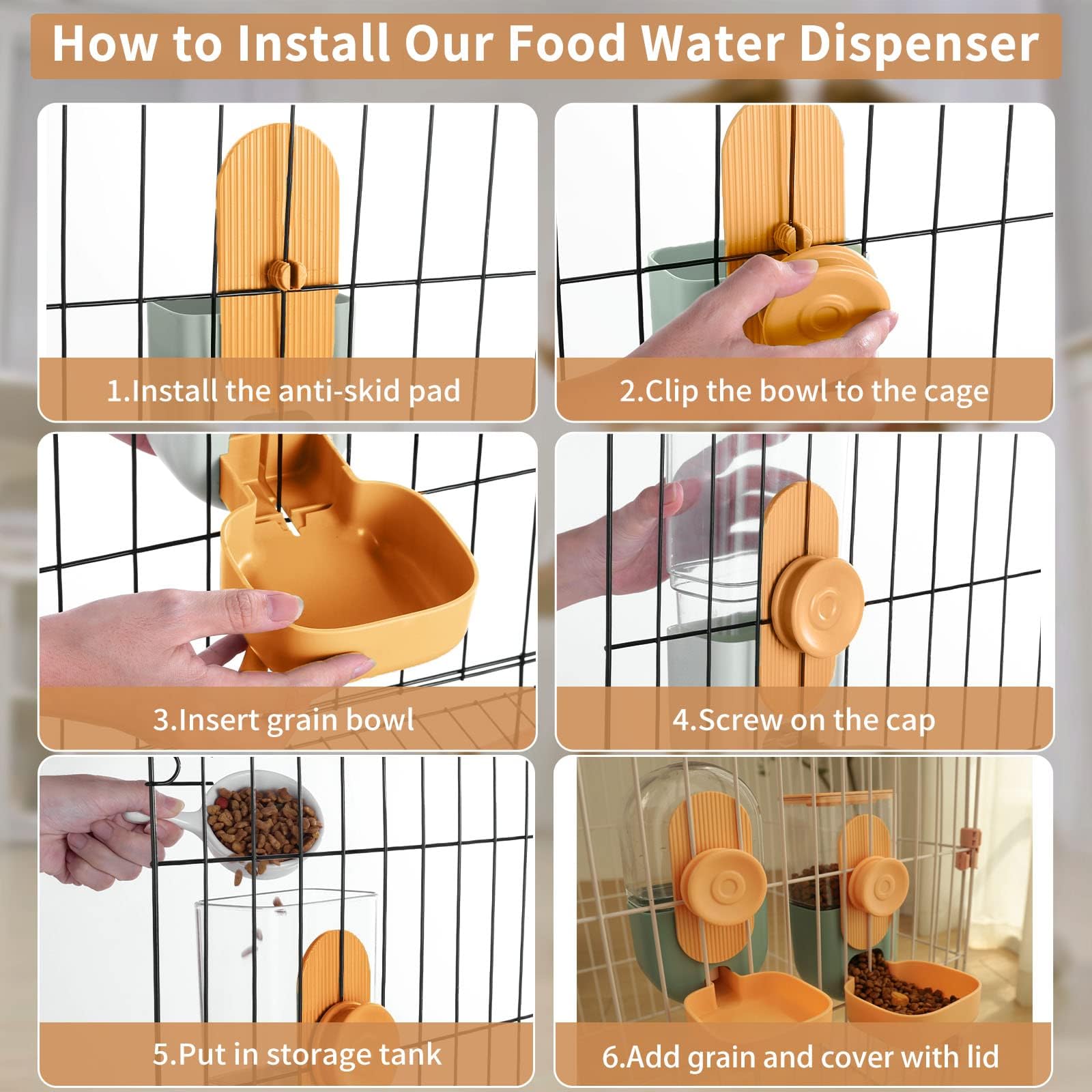 How to Install Our Food Water Dispenser

1.Install the anti-skid pad

2.Clip the bowl to the cage

3.Insert grain bowl

4.Screw on the cap

5.Put in storage tank

6.Add grain and cover with lid