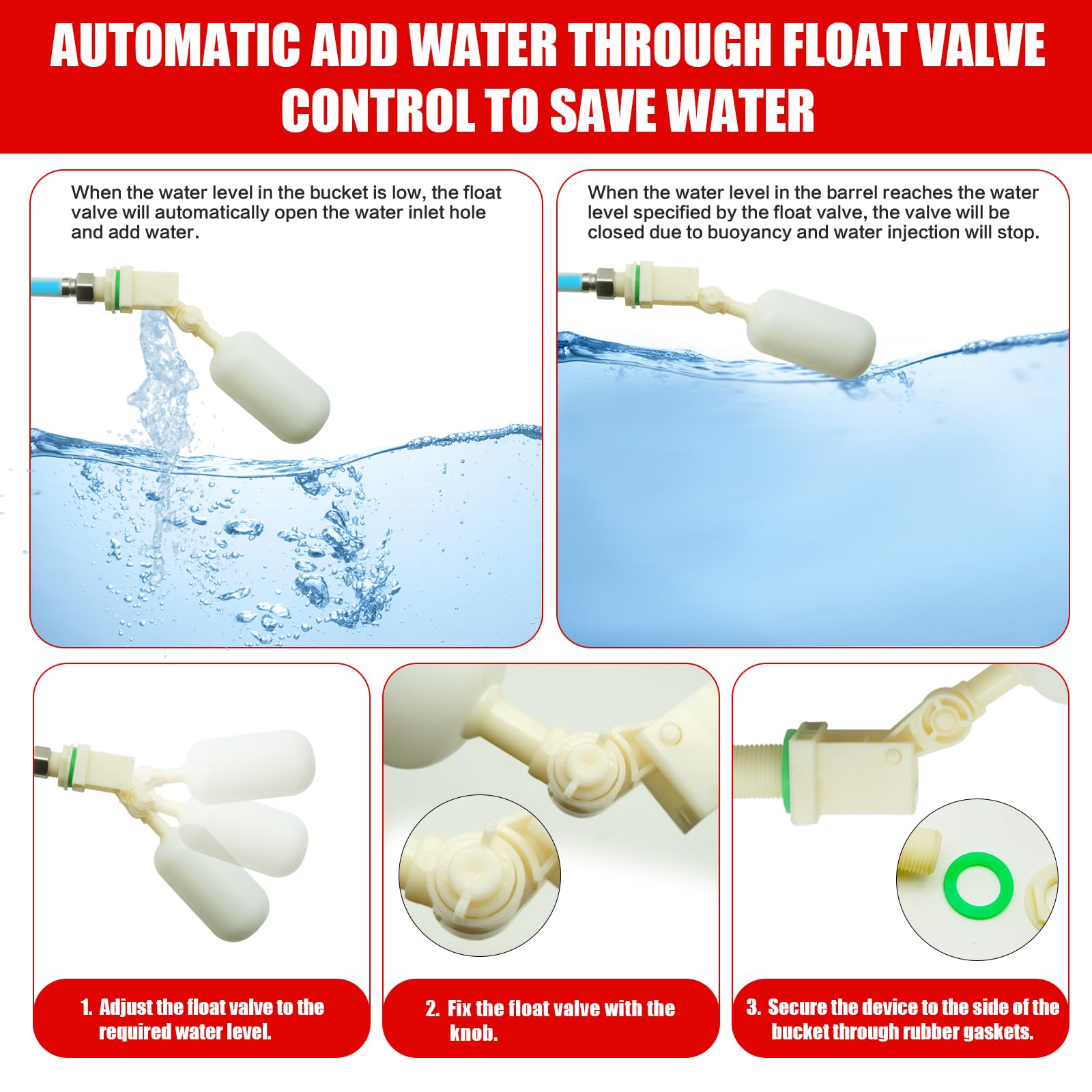 AUTOMATIC ADD WATER THROUGH FLOAT VALVE CONTROL TO SAVE WATER

When the water level in the bucket is low, the float valve will automatically open the water inlet hole and add water.

When the water level in the barrel reaches the water level specified by the float valve, the valve will be closed due to buoyancy and water injection will stop.

1. Adjust the float valve to the required water level.

2. Fix the float valve with the knob.

3. Secure the device to the side of the bucket through rubber gaskets.