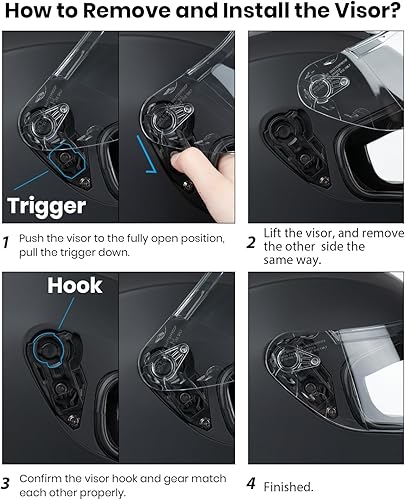 How to Remove and Install the Visor?

Trigger

1 Push the visor to the fully open position, pull the trigger down.

2 Lift the visor, and remove the other side the same way.

Hook

3 Confirm the visor hook and gear match each other properly.

4 Finished.