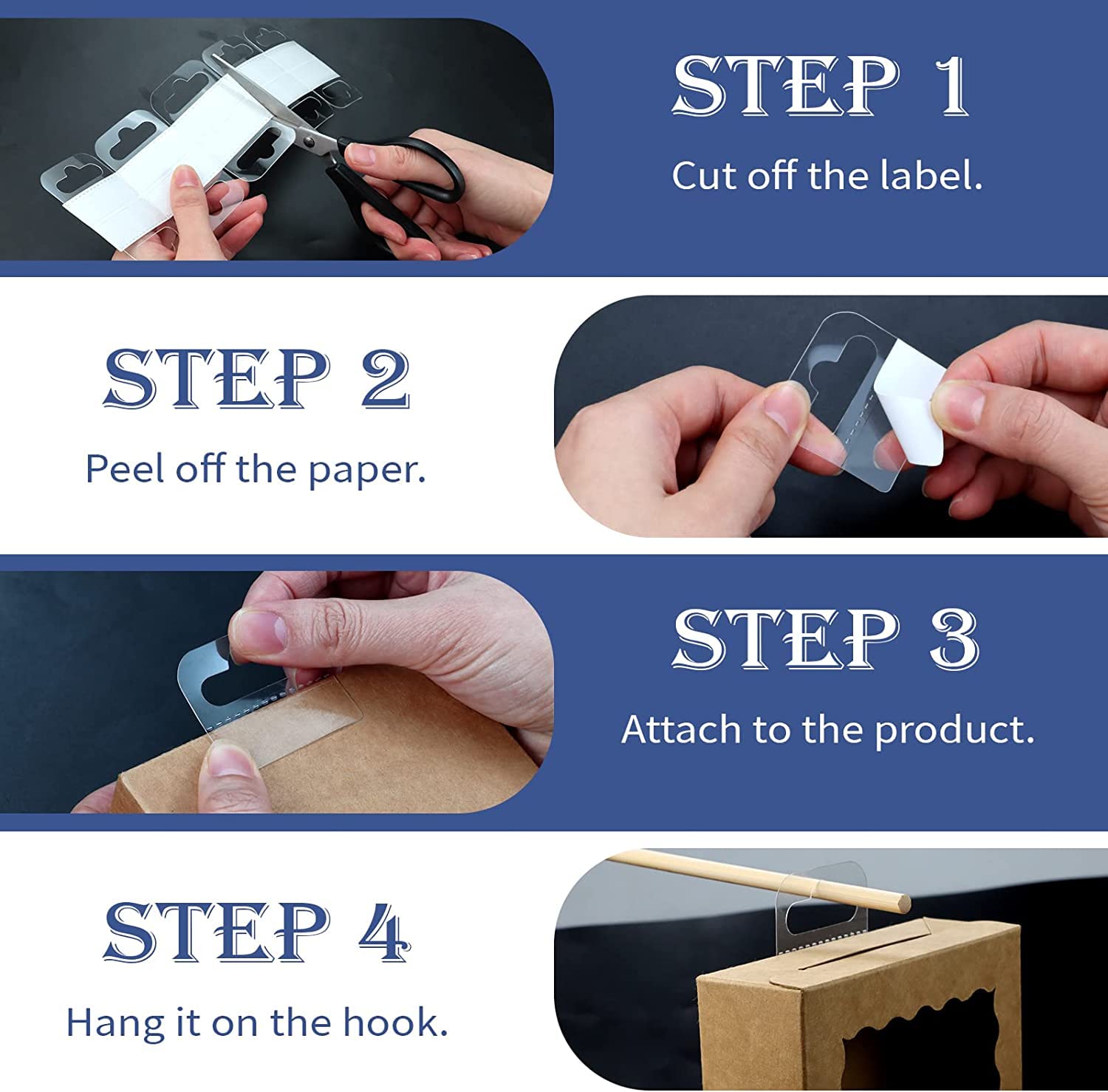 STEP 1
Cut off the label.

STEP 2
Peel off the paper.

STEP 3
Attach to the product.

STEP 4
Hang it on the hook.