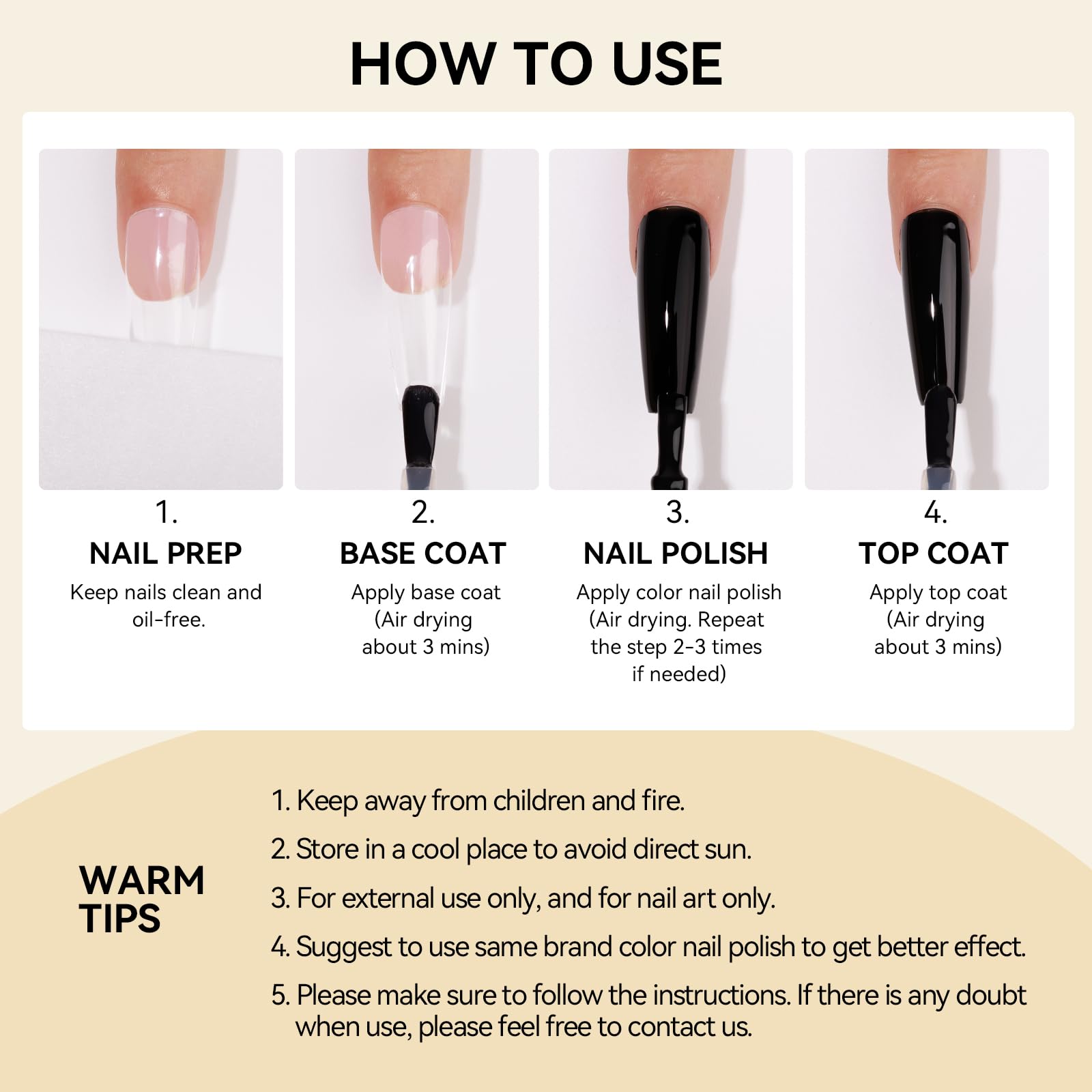 HOW TO USE

1.
NAIL PREP
Keep nails clean and oil-free.

2.
BASE COAT
Apply base coat (Air drying about 3 mins)

3.
NAIL POLISH
Apply color nail polish (Air drying. Repeat the step 2-3 times if needed)

4.
TOP COAT
Apply top coat (Air drying about 3 mins)

WARM TIPS

1. Keep away from children and fire.
2. Store in a cool place to avoid direct sun.
3. For external use only, and for nail art only.
4. Suggest to use same brand color nail polish to get better effect.
5. Please make sure to follow the instructions. If there is any doubt when use, please feel free to contact us.