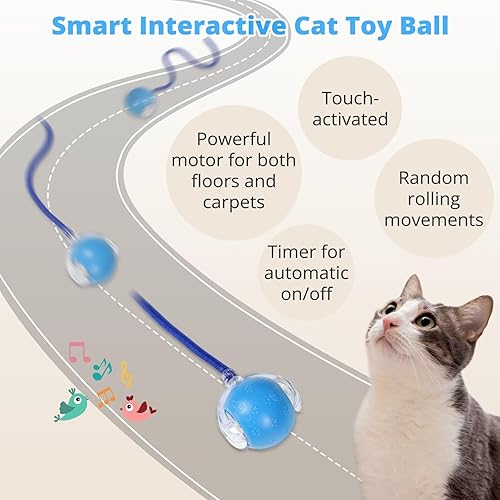 Smart Interactive Cat Toy Ball

Touch-activated

Powerful motor for both floors and carpets

Random rolling movements

Timer for automatic on/off