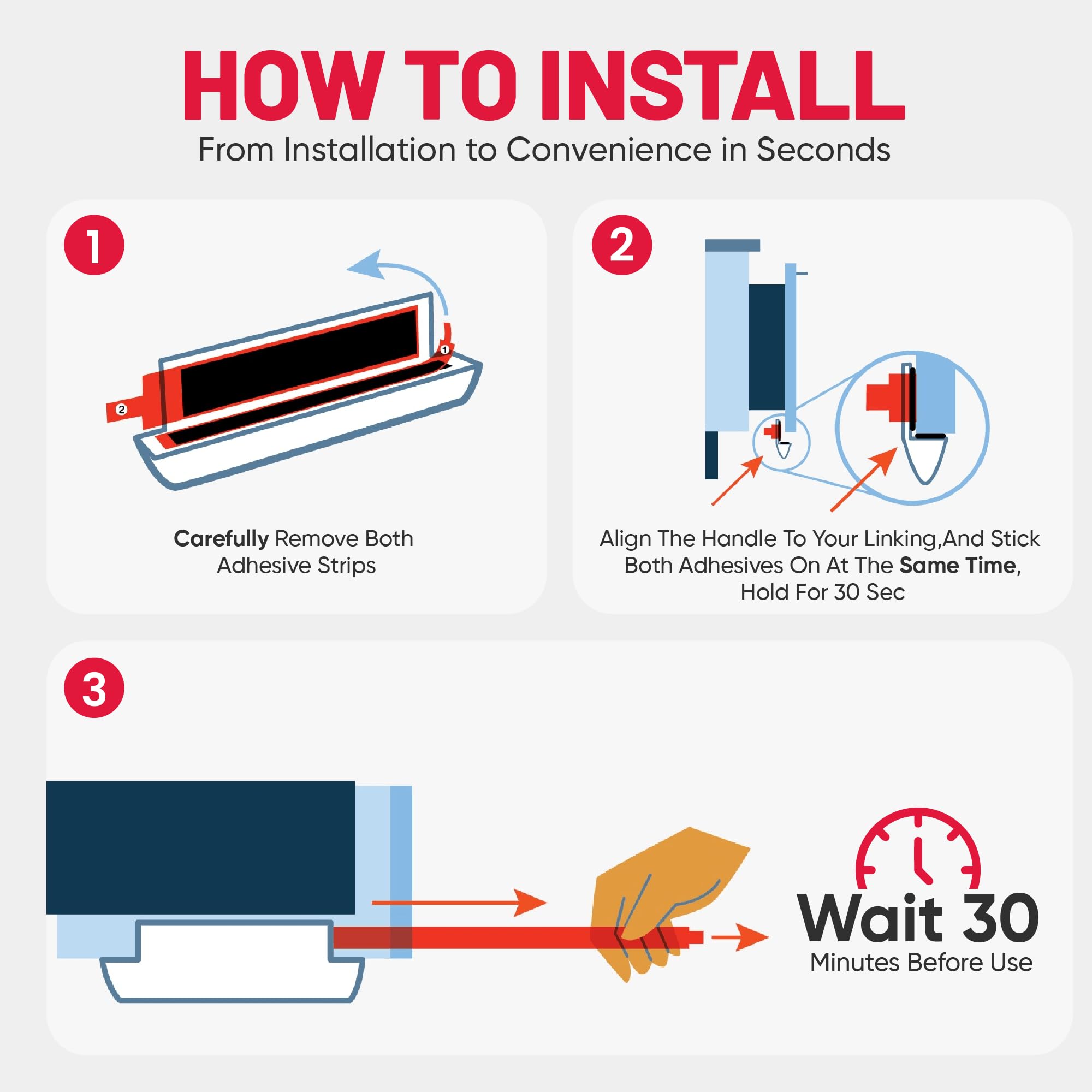 HOW TO INSTALL

From Installation to Convenience in Seconds

1

1

2

Carefully Remove Both Adhesive Strips

2

Align The Handle To Your Linking,And Stick Both Adhesives On At The Same Time, Hold For 30 Sec

3

Wait 30

Minutes Before Use