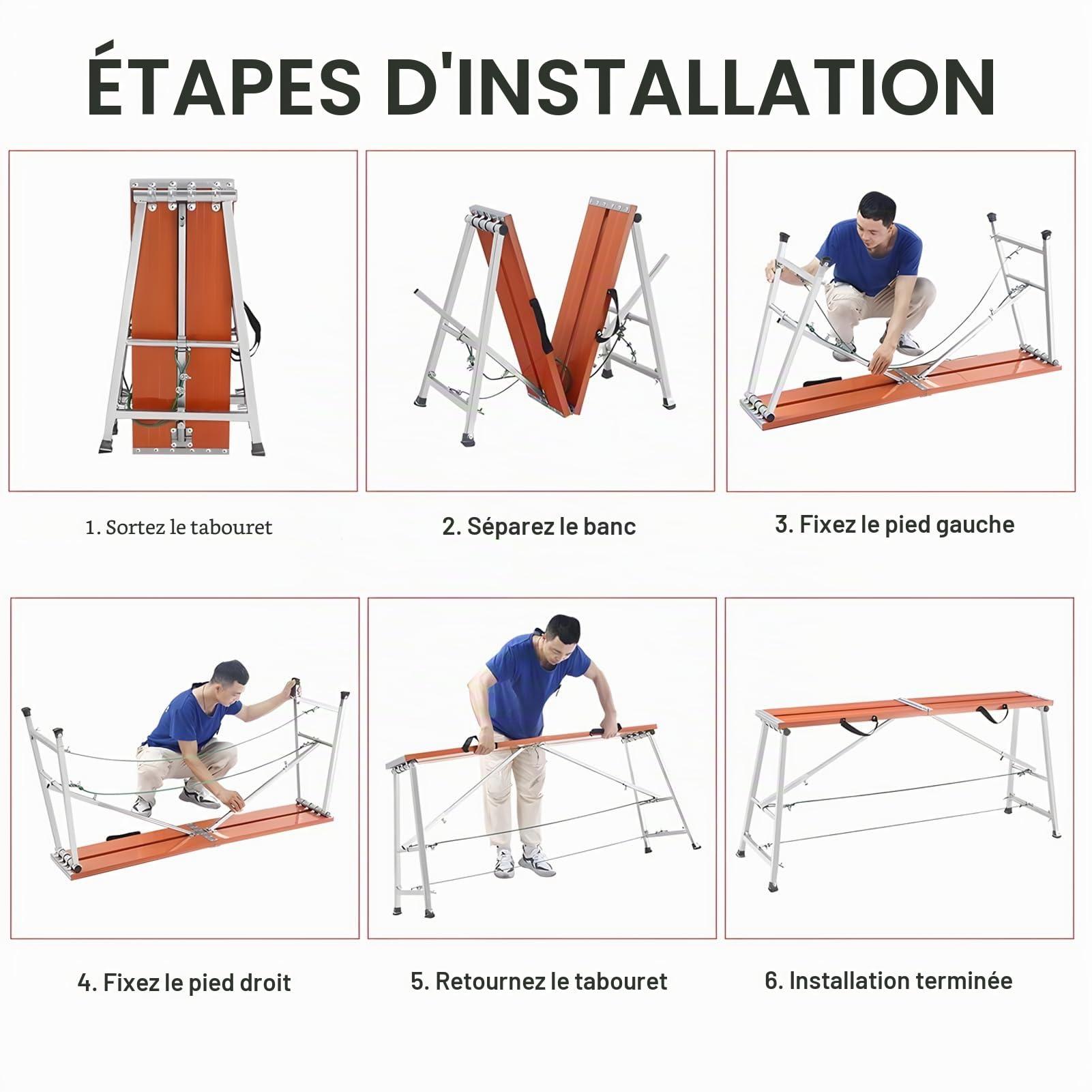 ÉTAPES D'INSTALLATION

1. Sortez le tabouret

2. Séparez le banc

3. Fixez le pied gauche

4. Fixez le pied droit

5. Retournez le tabouret

6. Installation terminée