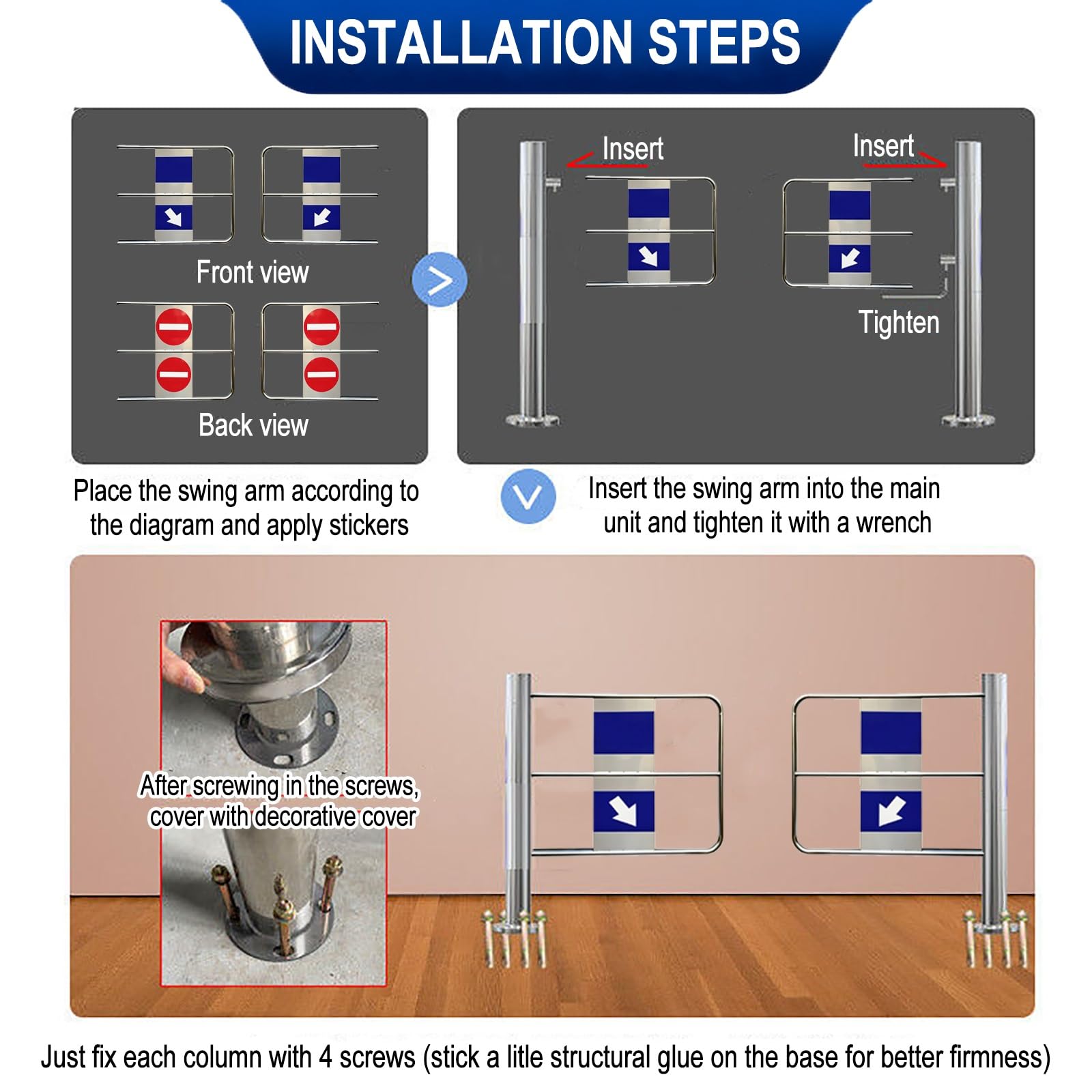 INSTALLATION STEPS

Front view

Back view

Place the swing arm according to the diagram and apply stickers

Insert

Insert

Tighten

Insert the swing arm into the main unit and tighten it with a wrench

After screwing in the screws, cover with decorative cover

Just fix each column with 4 screws (stick a litle structural glue on the base for better firmness)