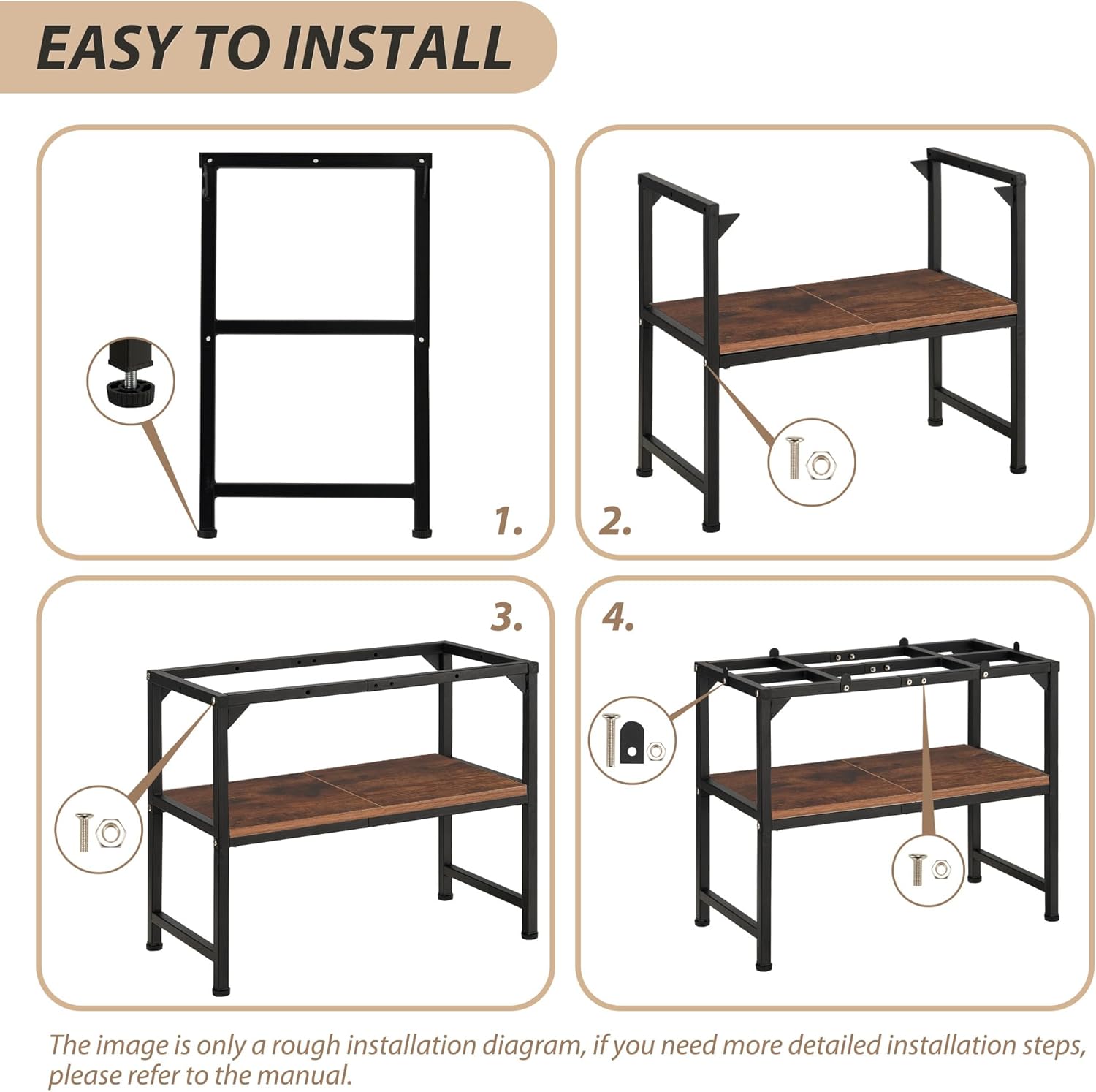 EASY TO INSTALL

1.

2.

3.

4.

The image is only a rough installation diagram, if you need more detailed installation steps, please refer to the manual.