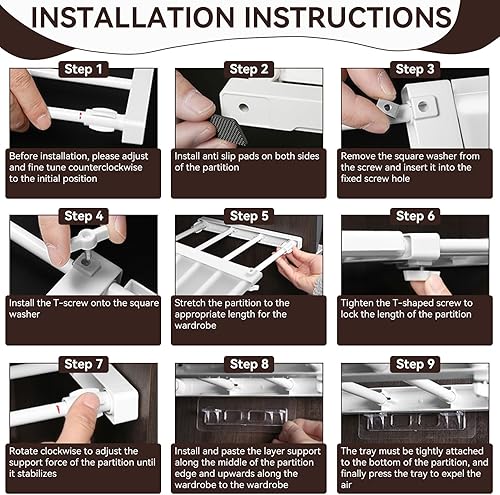 INSTALLATION INSTRUCTIONS

Step 1

Before installation, please adjust and fine tune counterclockwise to the initial position

Step 2

Install anti slip pads on both sides of the partition

Step 3

Remove the square washer from the screw and insert it into the fixed screw hole

Step 4

Install the T-screw onto the square washer

Step 5

Stretch the partition to the appropriate length for the wardrobe

Step 6

Tighten the T-shaped screw to lock the length of the partition

Step 7

Rotate clockwise to adjust the support force of the partition until it stabilizes

Step 8

Install and paste the layer support along the middle of the partition edge and upwards along the wardrobe to the wardrobe

Step 9

The tray must be tightly attached to the bottom of the partition, and finally press the tray to expel the air