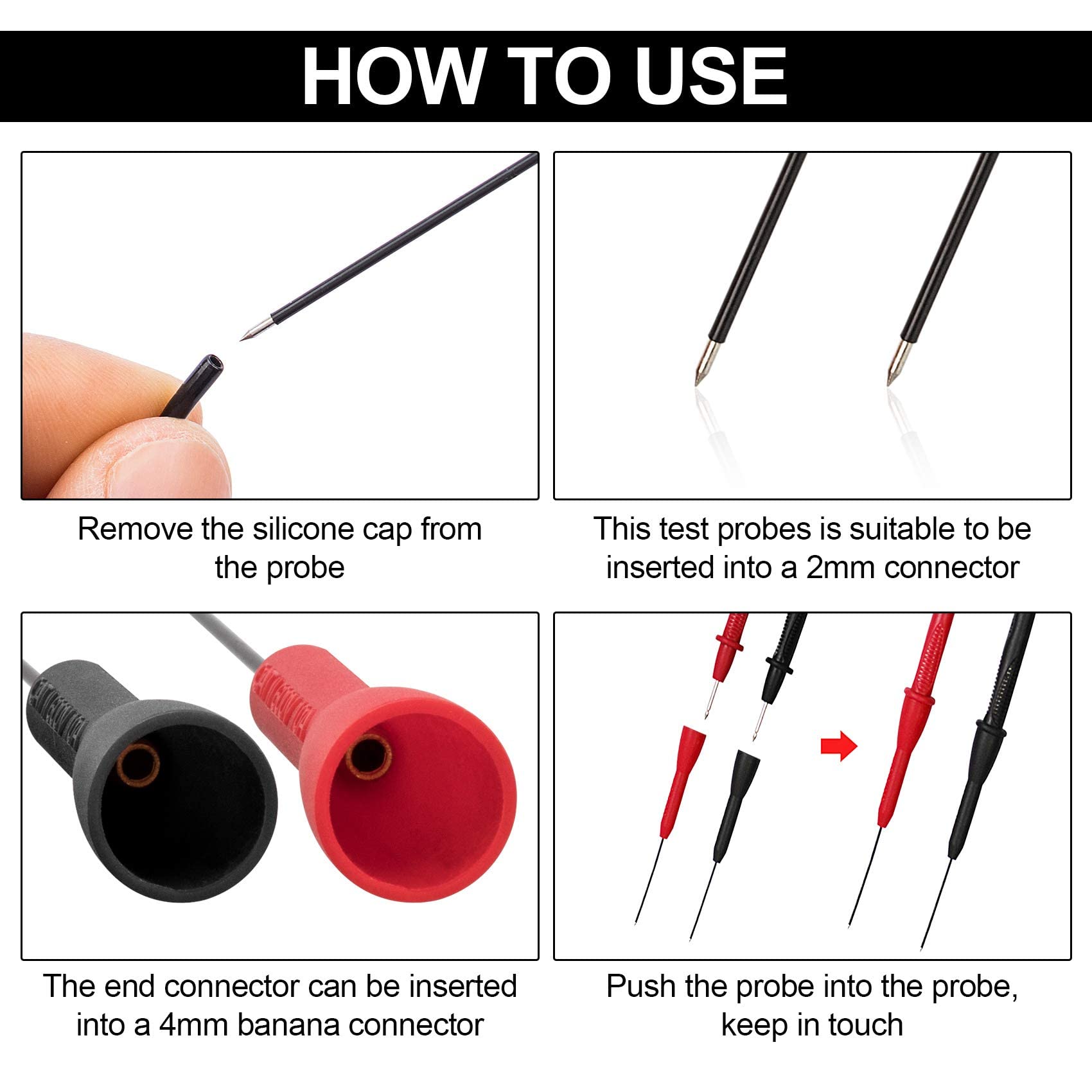 HOW TO USE

Remove the silicone cap from the probe

This test probes is suitable to be inserted into a 2mm connector

The end connector can be inserted into a 4mm banana connector

Push the probe into the probe, keep in touch