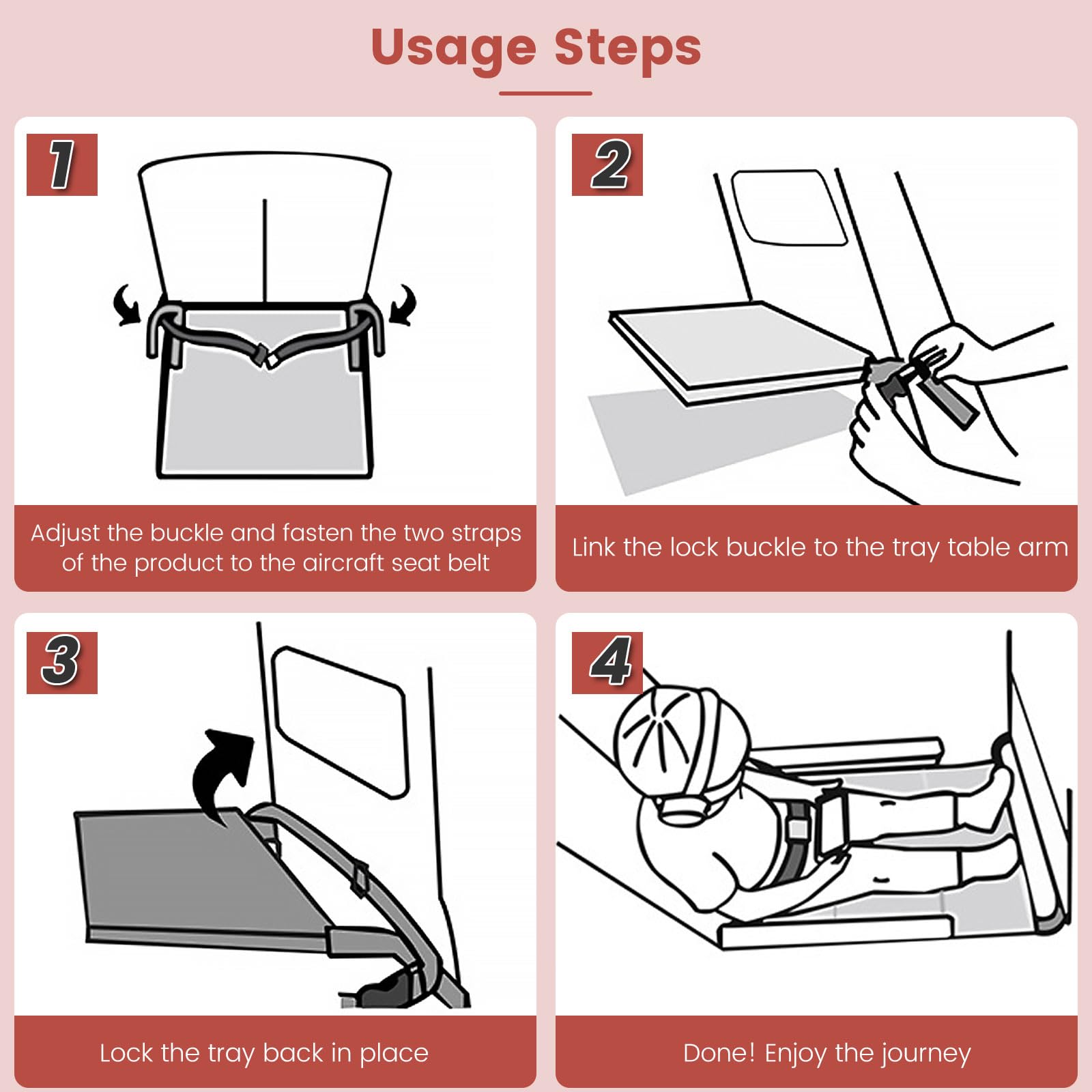 Usage Steps

1

Adjust the buckle and fasten the two straps of the product to the aircraft seat belt

2

Link the lock buckle to the tray table arm

3

Lock the tray back in place

4

Done! Enjoy the journey