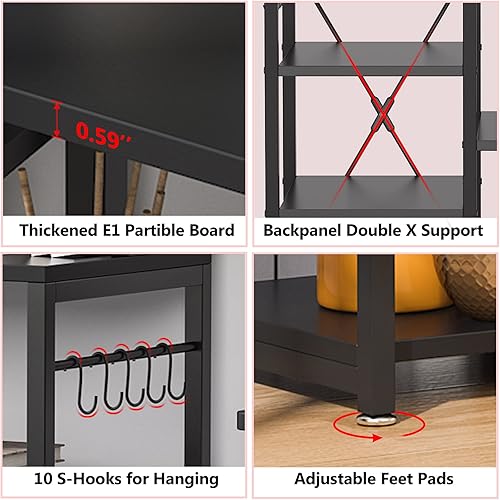 0.59''

Thickened E1 Partible Board

Backpanel Double X Support

10 S-Hooks for Hanging

Adjustable Feet Pads