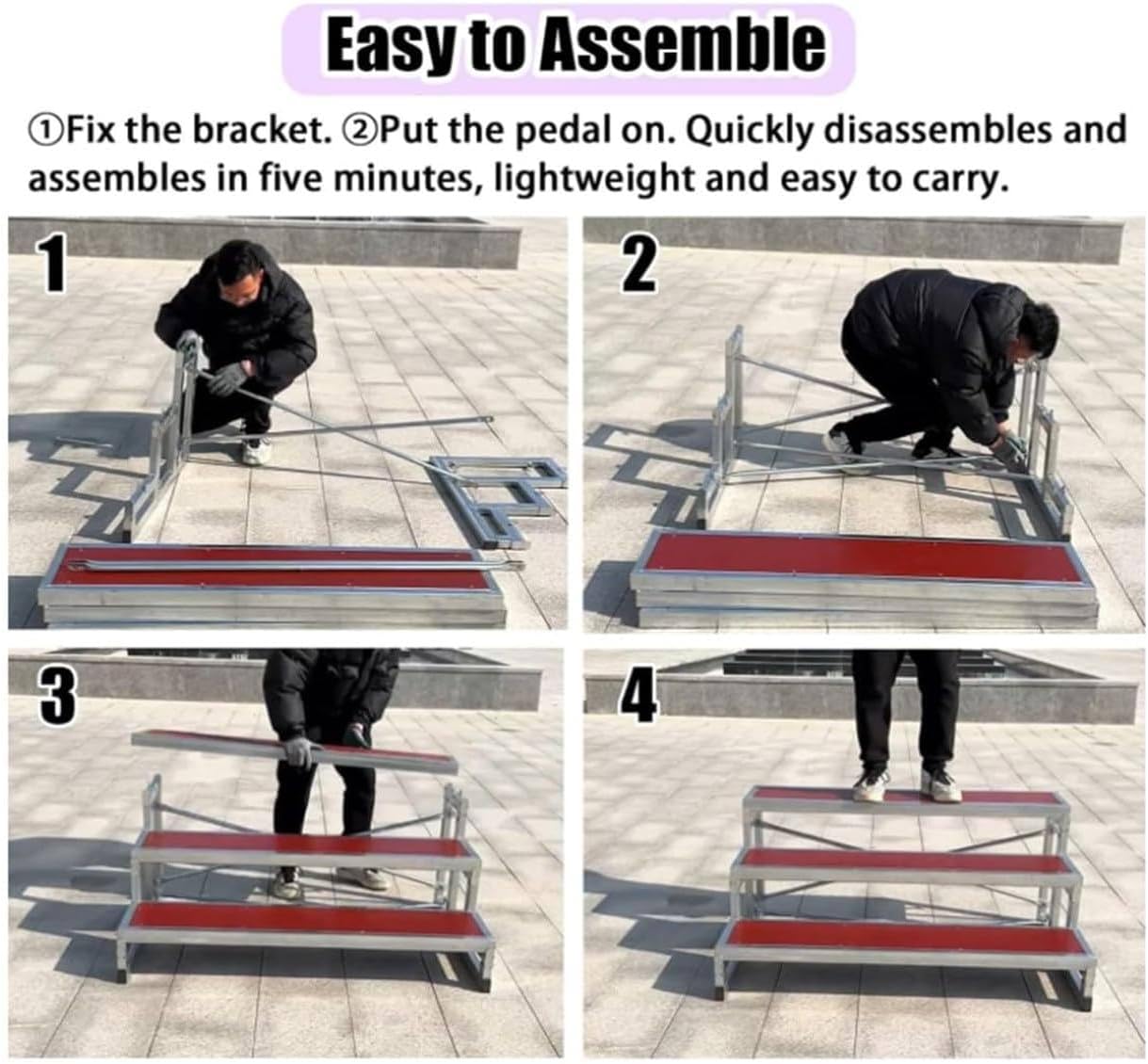 Easy to Assemble

①Fix the bracket. ②Put the pedal on. Quickly disassembles and assembles in five minutes, lightweight and easy to carry.

1

2

3

4