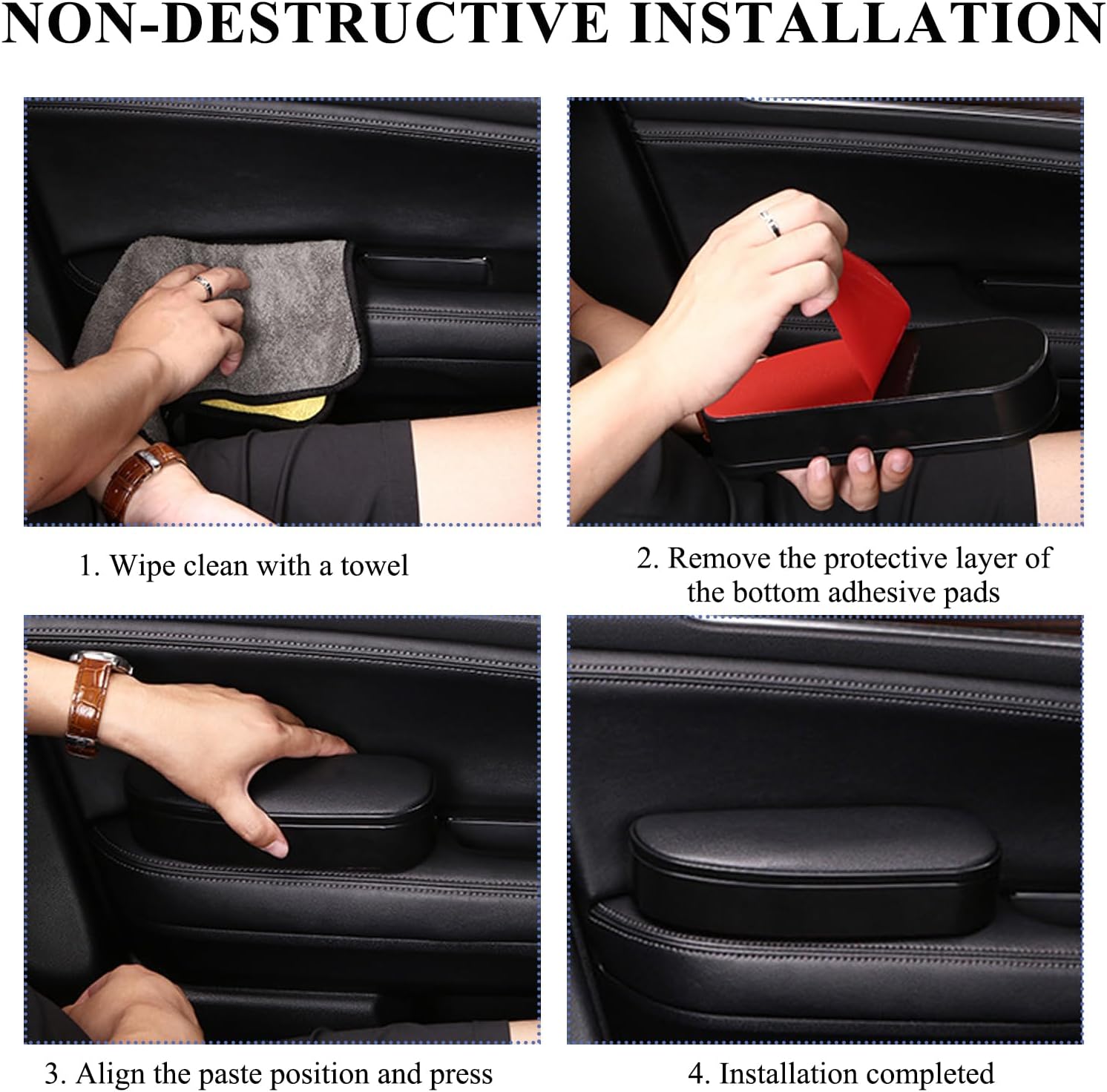 NON-DESTRUCTIVE INSTALLATION

1. Wipe clean with a towel

2. Remove the protective layer of the bottom adhesive pads

3. Align the paste position and press

4. Installation completed