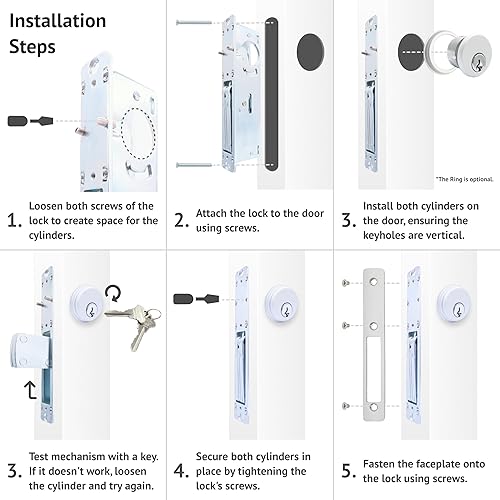 Installation Steps

1. Loosen both screws of the lock to create space for the cylinders.

2. Attach the lock to the door using screws.

*The Ring is optional.

3. Install both cylinders on the door, ensuring the keyholes are vertical.

3. Test mechanism with a key. If it doesn't work, loosen the cylinder and try again.

4. Secure both cylinders in place by tightening the lock's screws.

5. Fasten the faceplate onto the lock using screws.