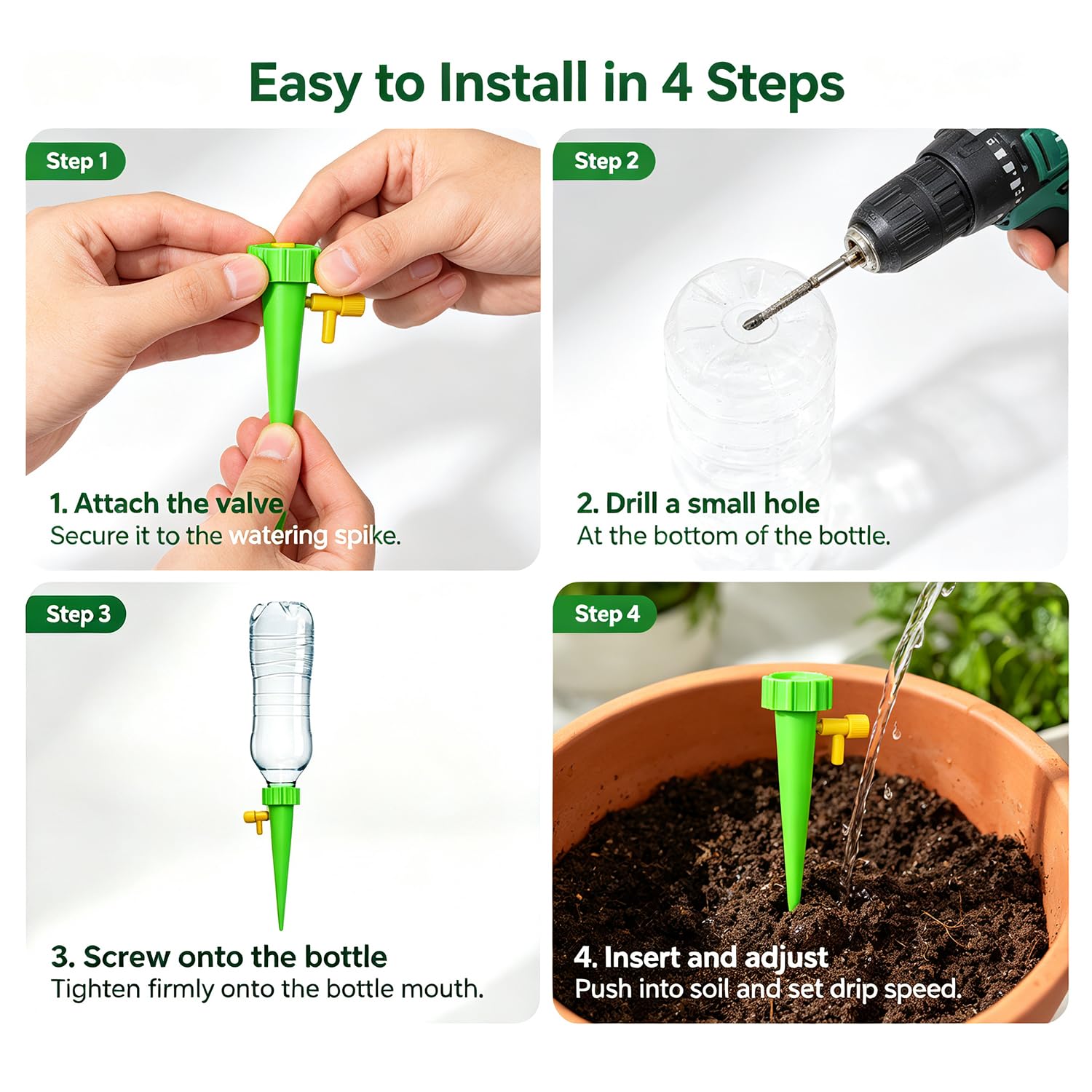 Easy to Install in 4 Steps

Step 1

1. Attach the valve
Secure it to the watering spike.

Step 2

2. Drill a small hole
At the bottom of the bottle.

Step 3

3. Screw onto the bottle
Tighten firmly onto the bottle mouth.

Step 4

4. Insert and adjust
Push into soil and set drip speed.