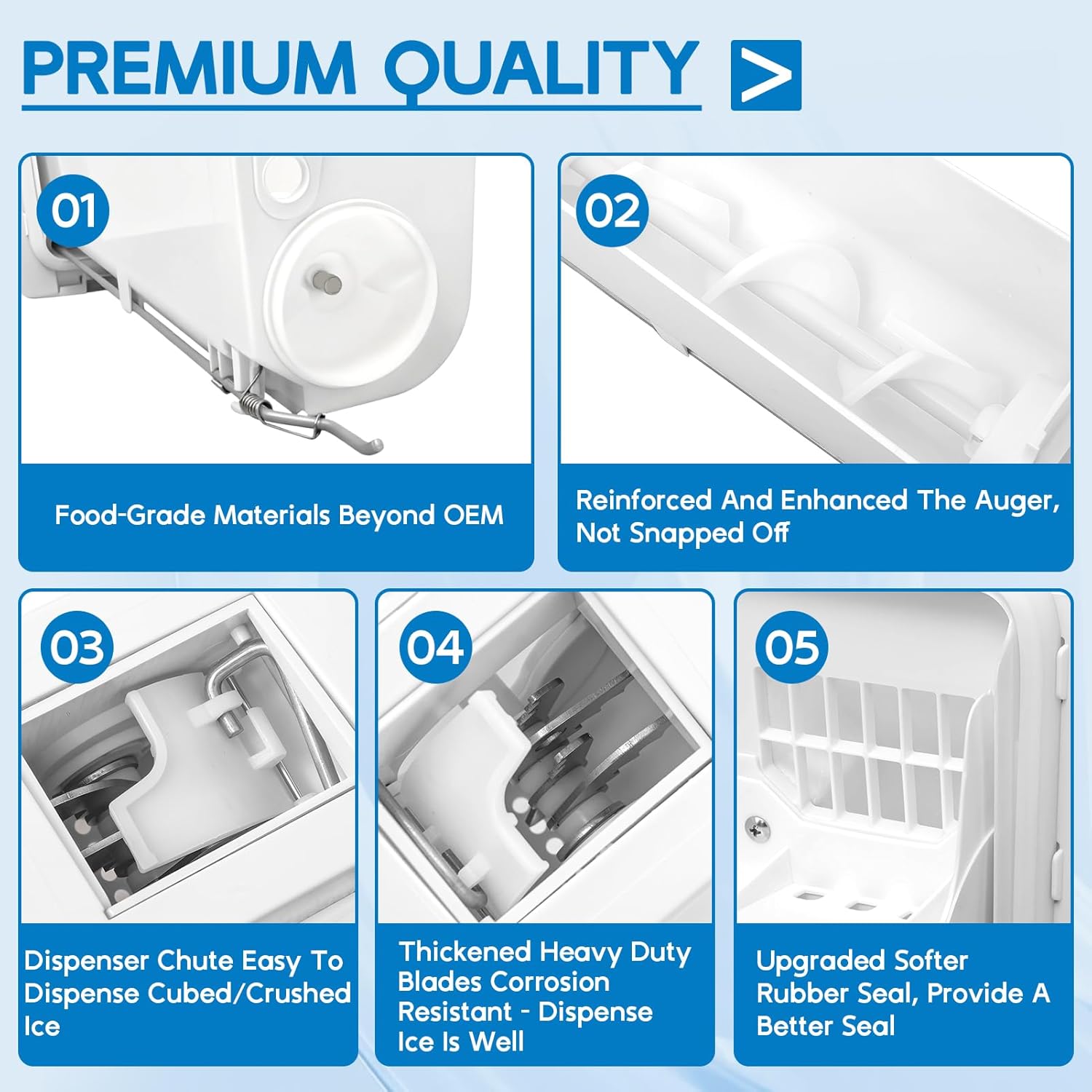 PREMIUM QUALITY >

01

Food-Grade Materials Beyond OEM

02

Reinforced And Enhanced The Auger, Not Snapped Off

03

Dispenser Chute Easy To Dispense Cubed/Crushed Ice

04

Thickened Heavy Duty Blades Corrosion Resistant - Dispense Ice Is Well

05

Upgraded Softer Rubber Seal, Provide A Better Seal