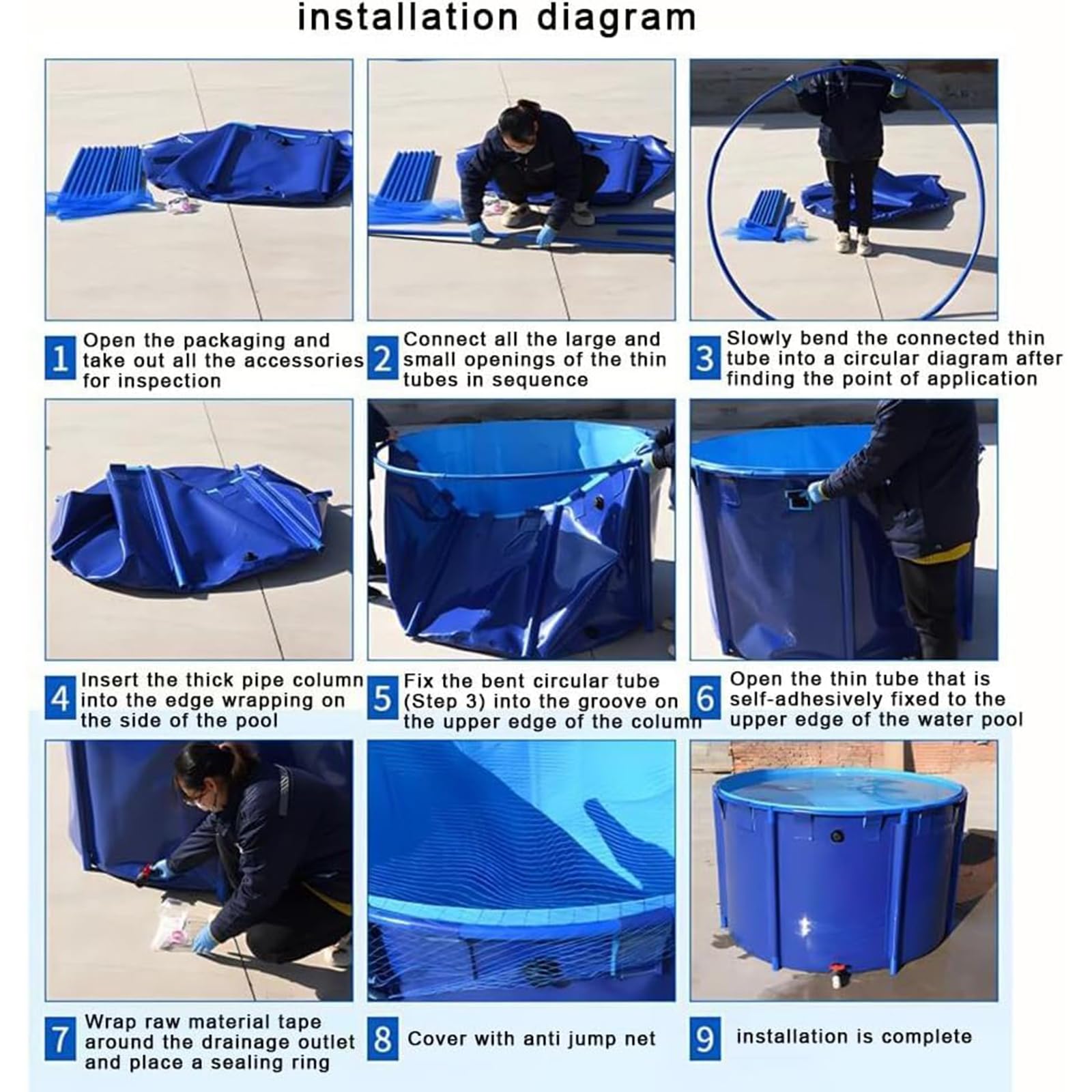 installation diagram

1 Open the packaging and take out all the accessories for inspection

2 Connect all the large and small openings of the thin tubes in sequence

3 Slowly bend the connected thin tube into a circular diagram after finding the point of application

4 Insert the thick pipe column into the edge wrapping on the side of the pool

5 Fix the bent circular tube (Step 3) into the groove on the upper edge of the column

6 Open the thin tube that is self-adhesively fixed to the upper edge of the water pool

7 Wrap raw material tape around the drainage outlet and place a sealing ring

8 Cover with anti jump net

9 installation is complete