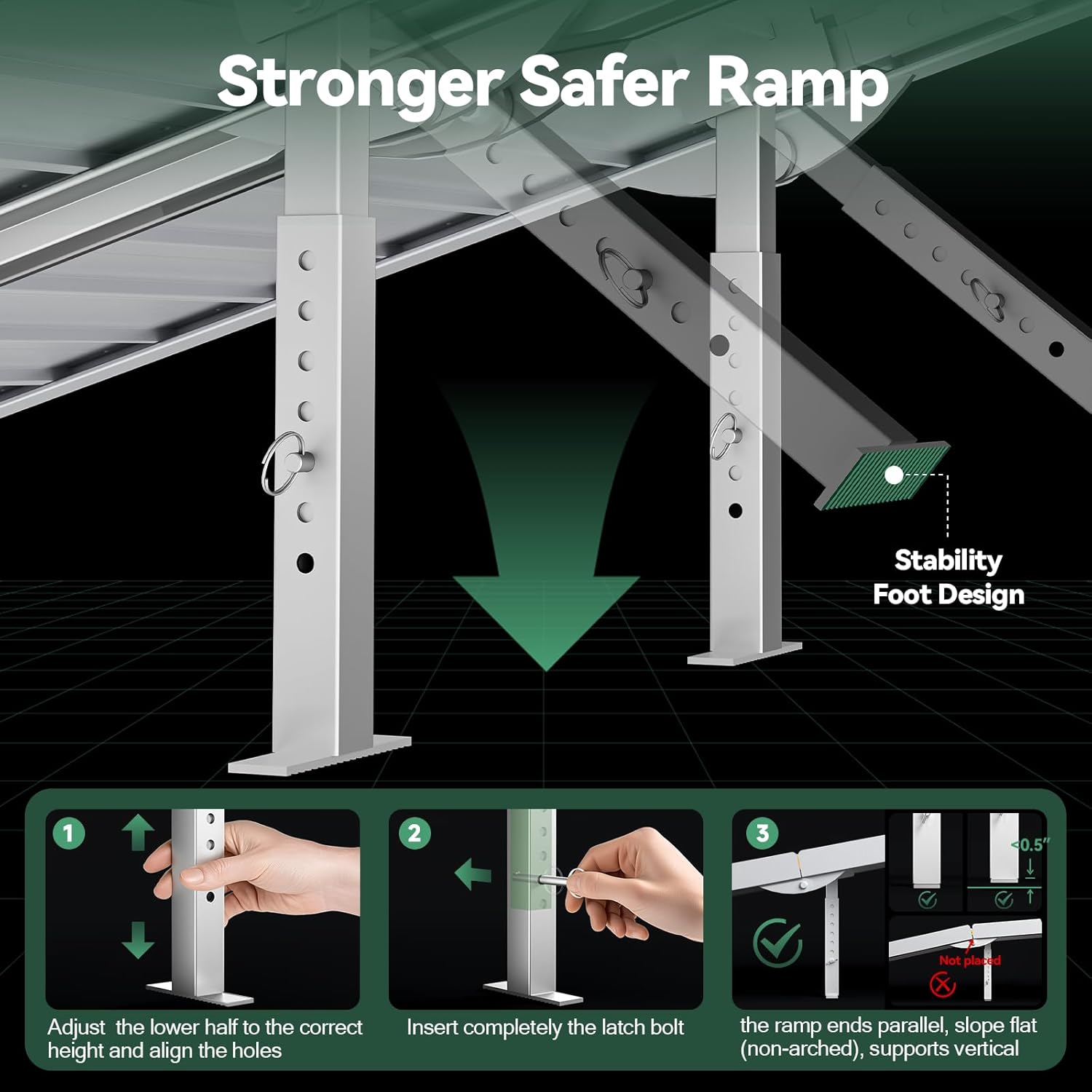 Stronger Safer Ramp

Stability Foot Design

1

Adjust the lower half to the correct height and align the holes

2

Insert completely the latch bolt

3

<0.5"

Not placed

the ramp ends parallel, slope flat (non-arched), supports vertical