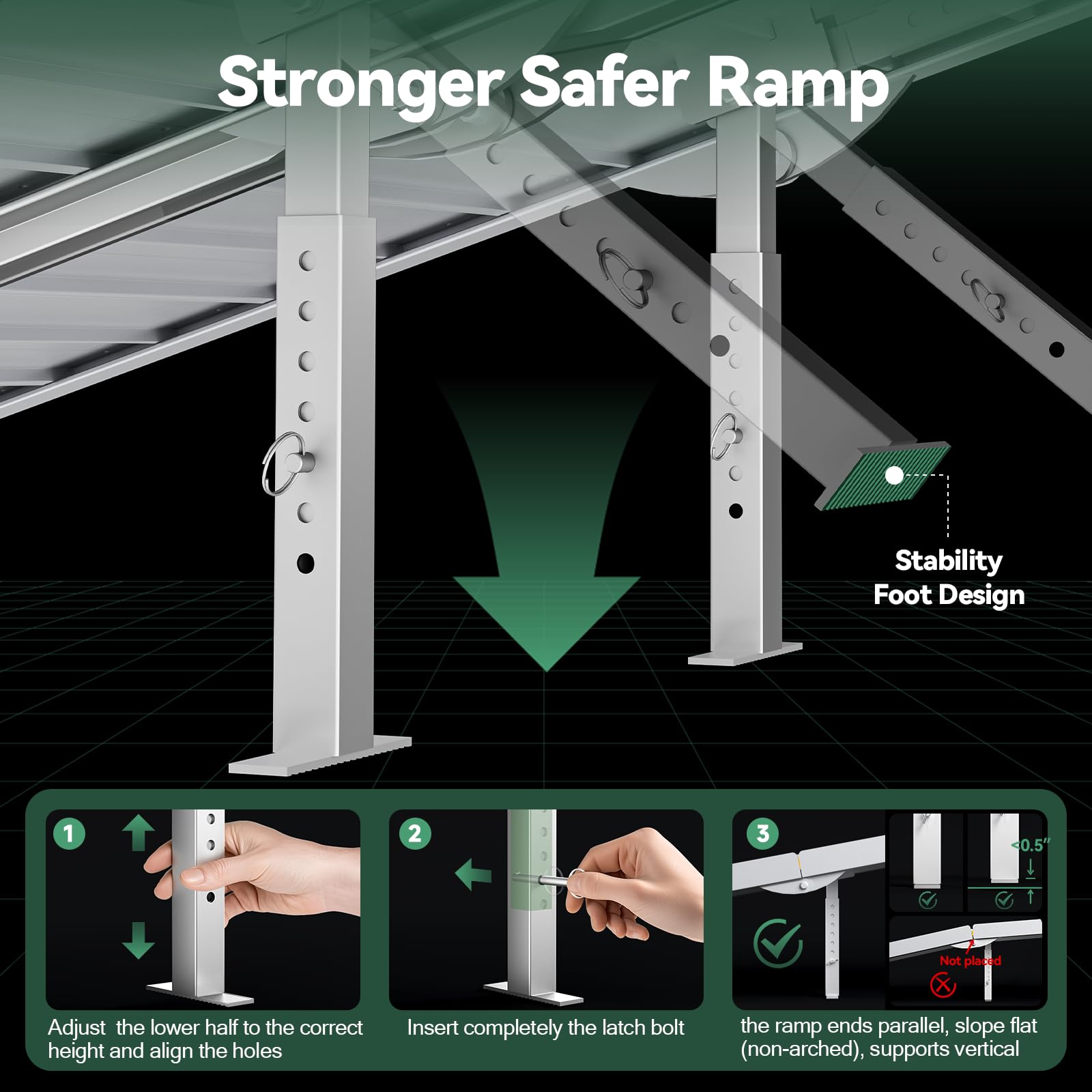 Stronger Safer Ramp

Stability Foot Design

1

Adjust the lower half to the correct height and align the holes

2

Insert completely the latch bolt

3

<0.5"

Not placed

the ramp ends parallel, slope flat (non-arched), supports vertical