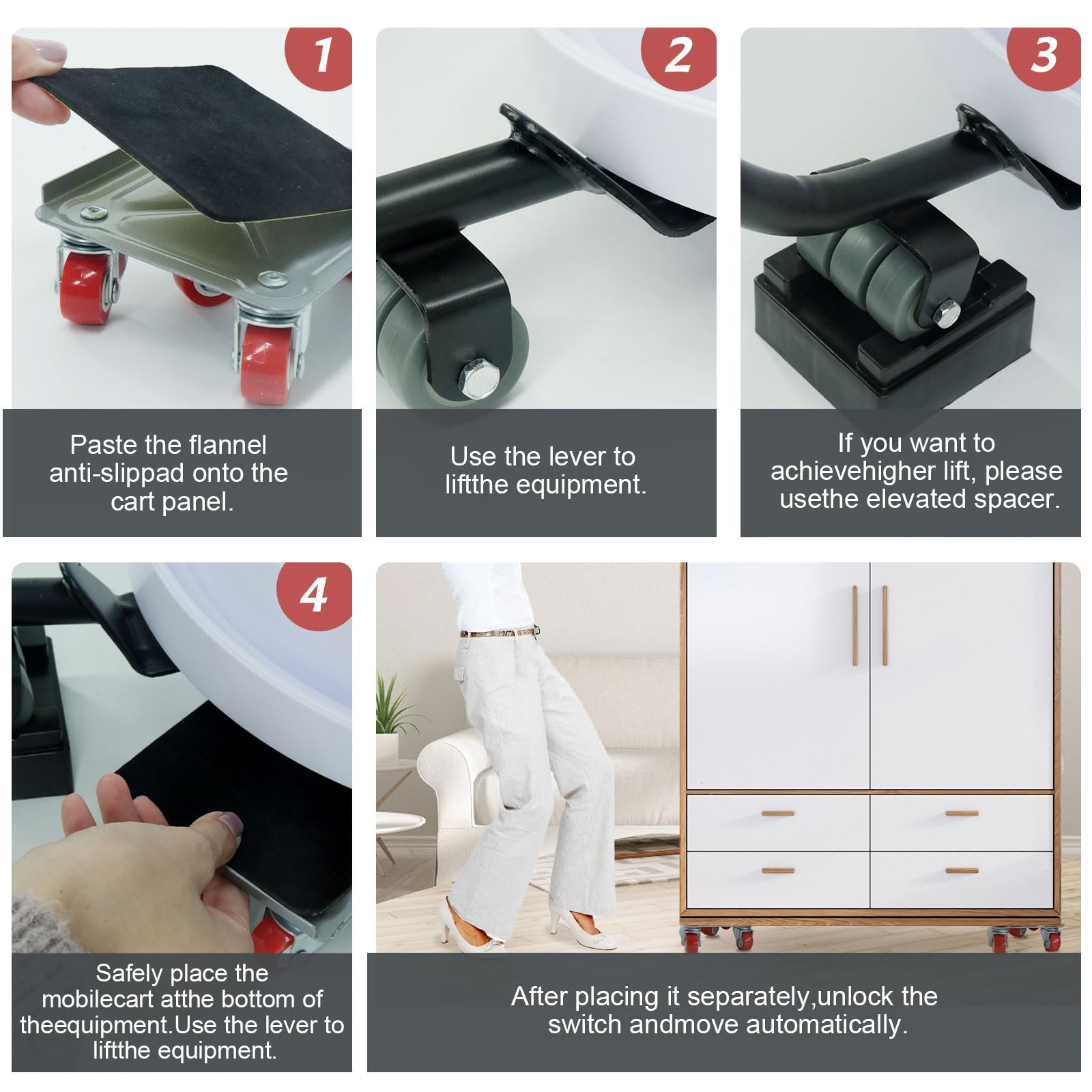 1

Paste the flannel anti-slippad onto the cart panel.

2

Use the lever to liftthe equipment.

3

If you want to achievehigher lift, please usethe elevated spacer.

4

Safely place the mobilecart atthe bottom of theequipment.Use the lever to liftthe equipment.

After placing it separately,unlock the switch andmove automatically.