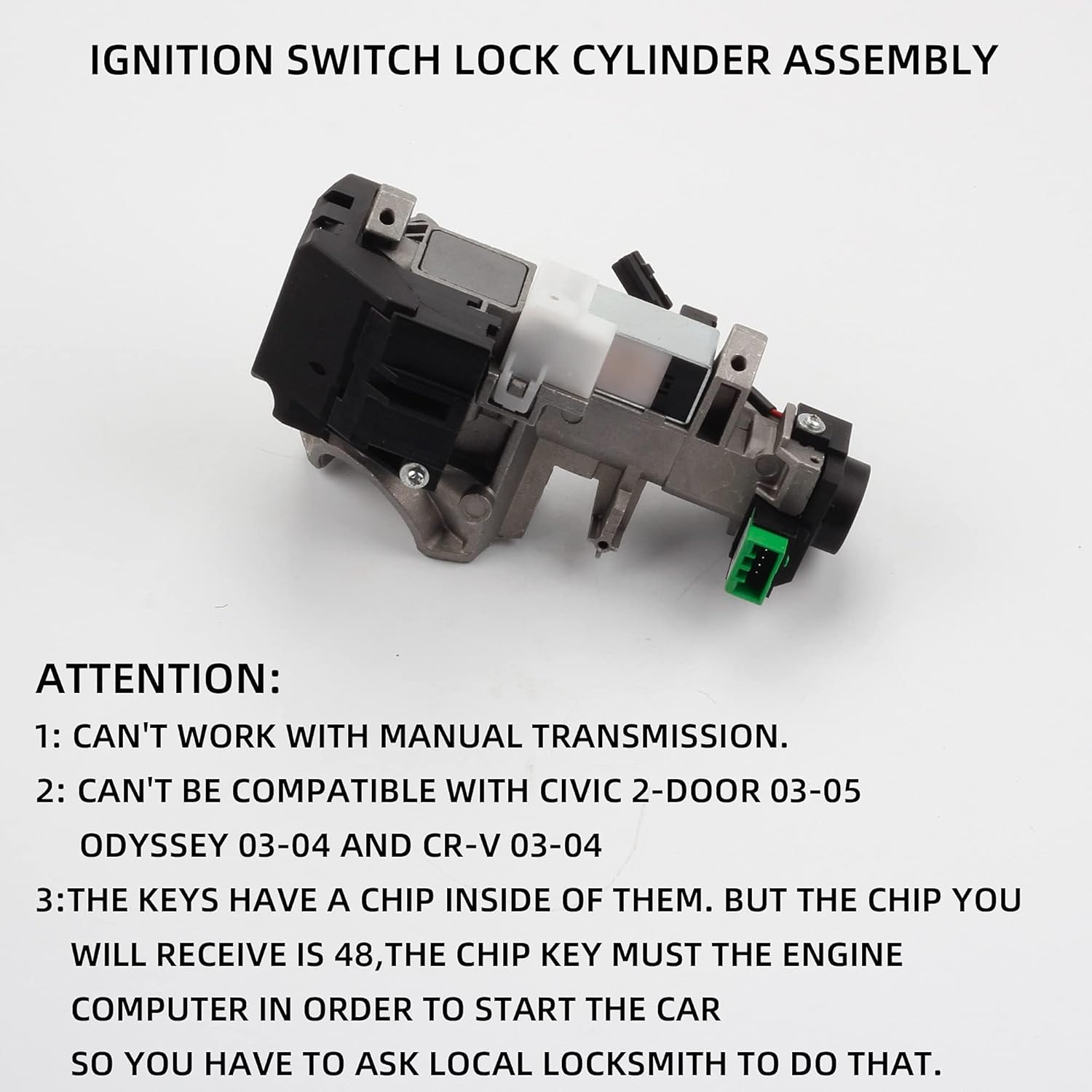 IGNITION SWITCH LOCK CYLINDER ASSEMBLY

ATTENTION:

1: CAN'T WORK WITH MANUAL TRANSMISSION.

2: CAN'T BE COMPATIBLE WITH CIVIC 2-DOOR 03-05 ODYSSEY 03-04 AND CR-V 03-04

3:THE KEYS HAVE A CHIP INSIDE OF THEM. BUT THE CHIP YOU WILL RECEIVE IS 48,THE CHIP KEY MUST THE ENGINE COMPUTER IN ORDER TO START THE CAR SO YOU HAVE TO ASK LOCAL LOCKSMITH TO DO THAT.