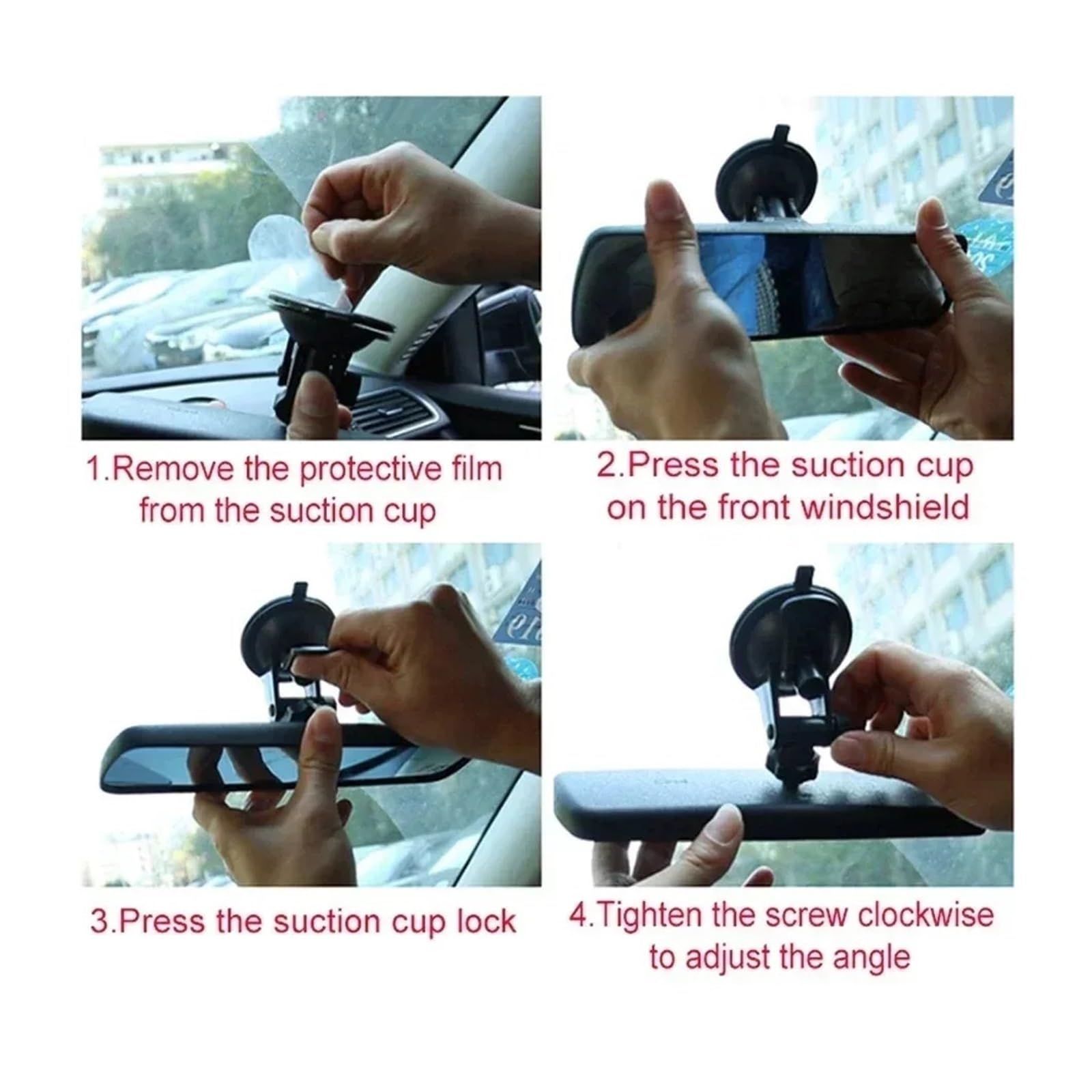 1.Remove the protective film from the suction cup

2.Press the suction cup on the front windshield

3.Press the suction cup lock

4.Tighten the screw clockwise to adjust the angle